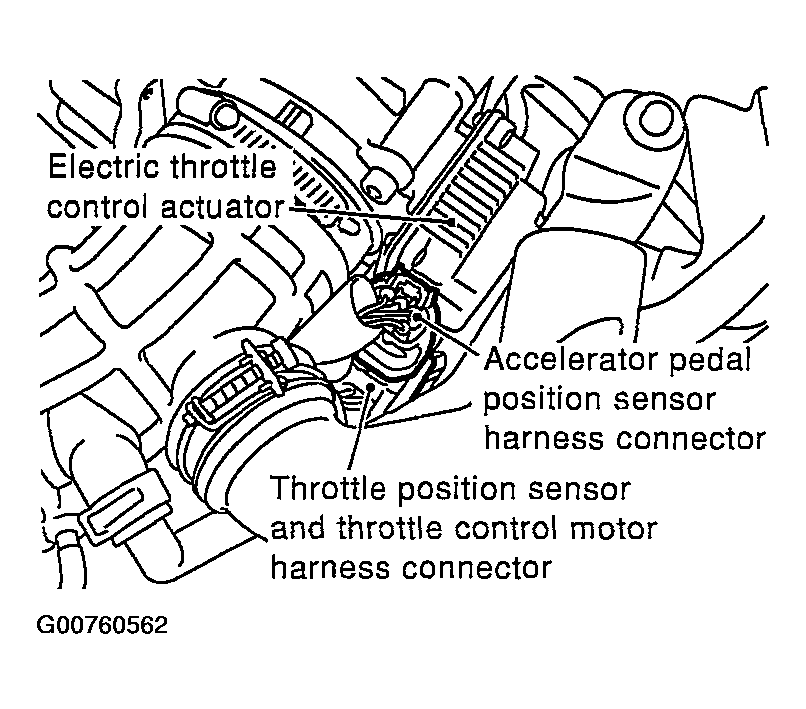 Electric throttle control actuator

Accelerator pedal position sensor harness connector

Throttle position sensor and throttle control motor harness connector

G00760562