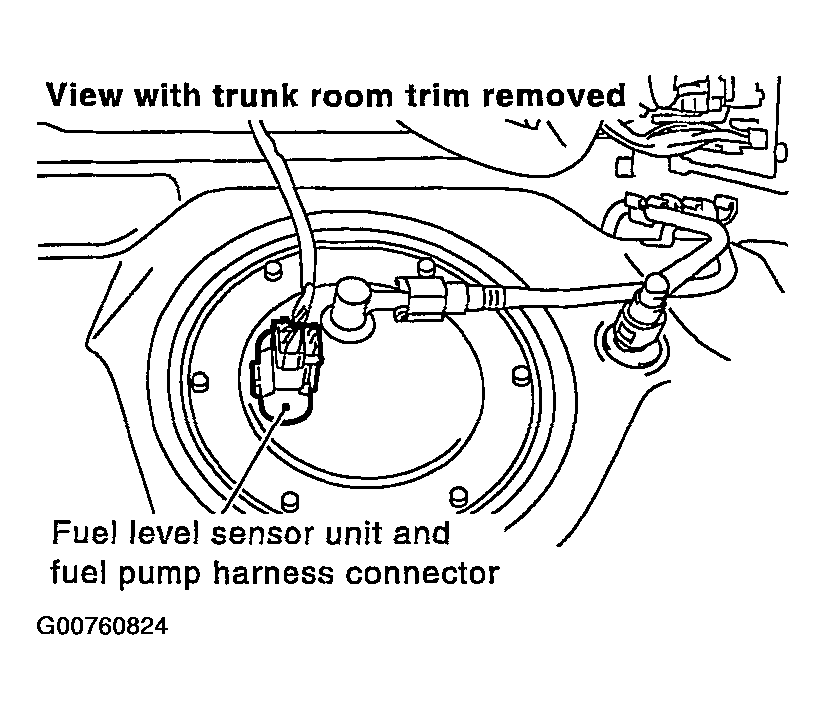 View with trunk room trim removed

Fuel level sensor unit and fuel pump harness connector

G00760824