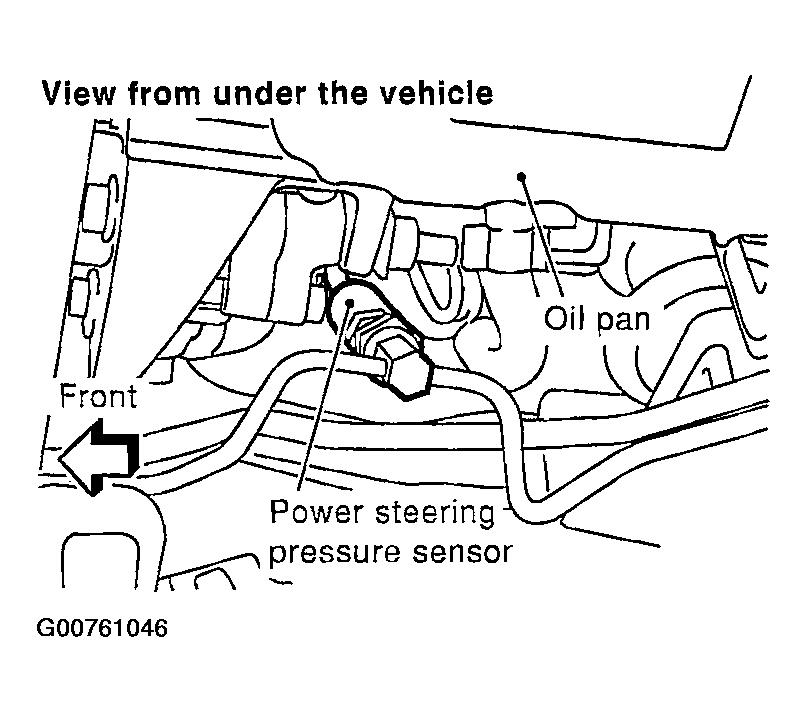 View from under the vehicle

Oil pan

Front

Power steering pressure sensor

G00761046