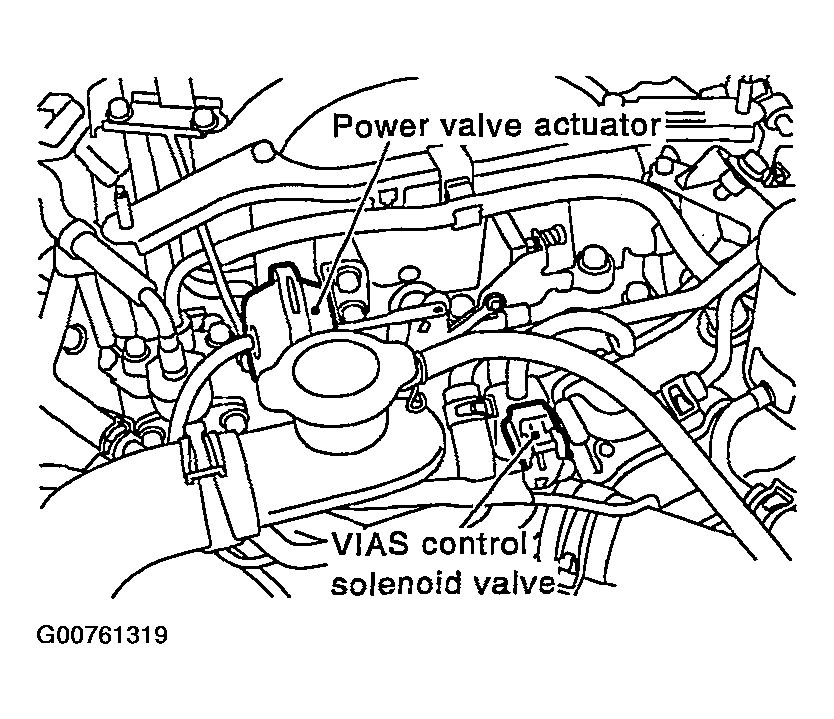 Power valve actuator

VIAS control solenoid valve

G00761319