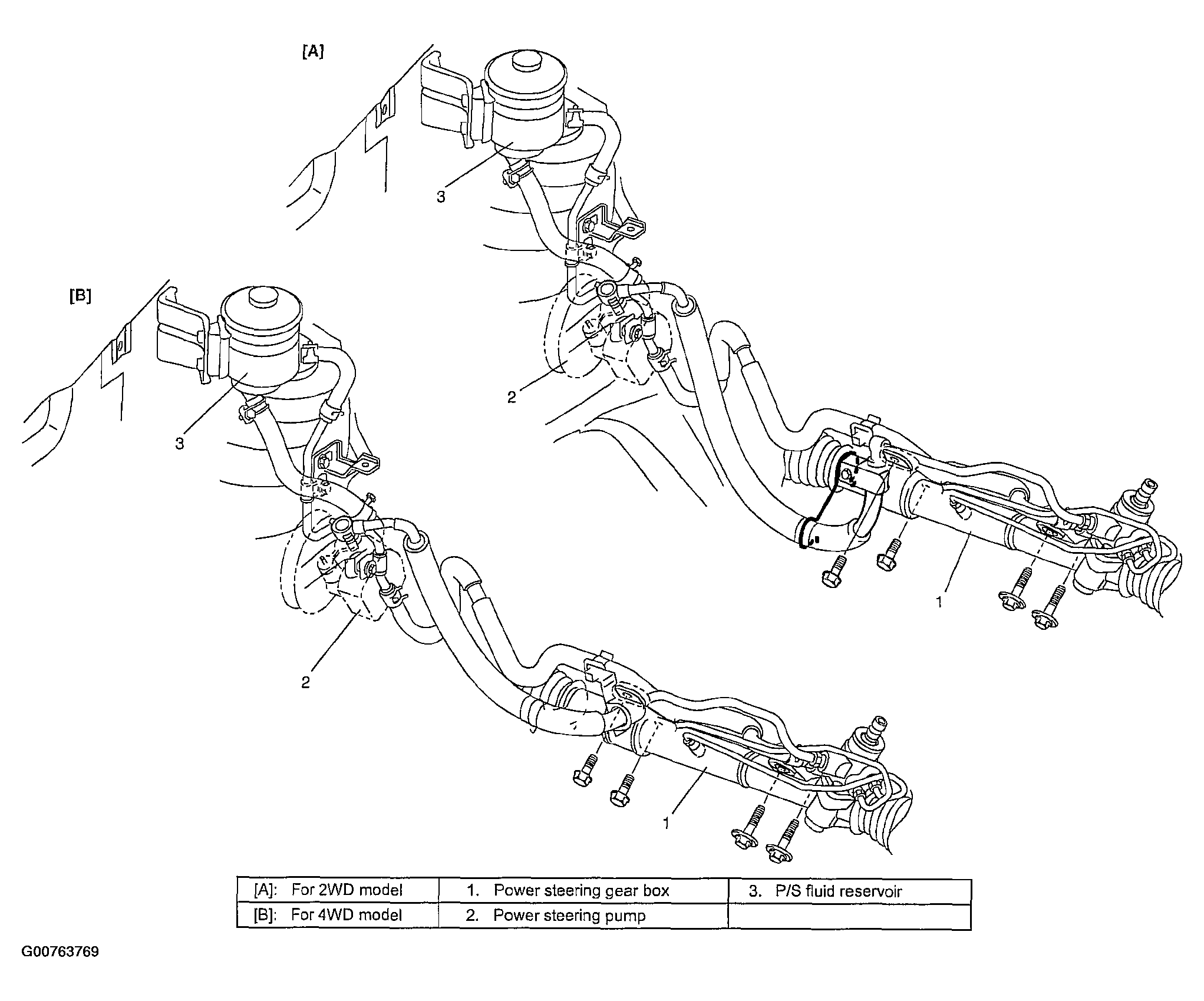 [A]

3

2

1

[B]

3

2

1

| [A]: For 2WD model | 1. Power steering gear box | 3. P/S fluid reservoir |
|---|---|---|
| [B]: For 4WD model | 2. Power steering pump | |

G00763769