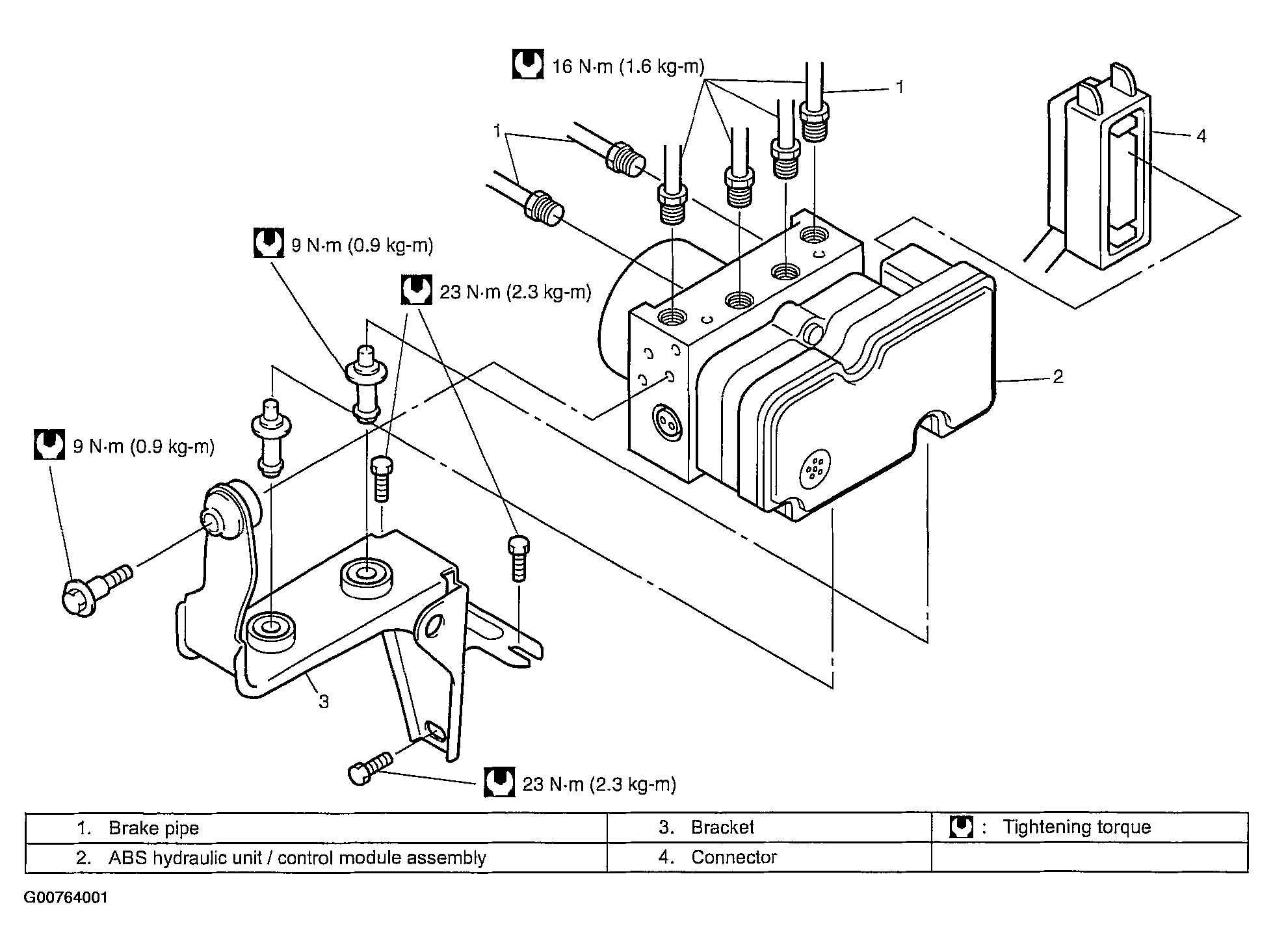 16 N·m (1.6 kg-m)

1

1

4

9 N·m (0.9 kg-m)

23 N·m (2.3 kg-m)

2

9 N·m (0.9 kg-m)

3

23 N·m (2.3 kg-m)

| 1. Brake pipe | 3. Bracket | : Tightening torque |
|---|---|---|
| 2. ABS hydraulic unit / control module assembly | 4. Connector | |

G00764001