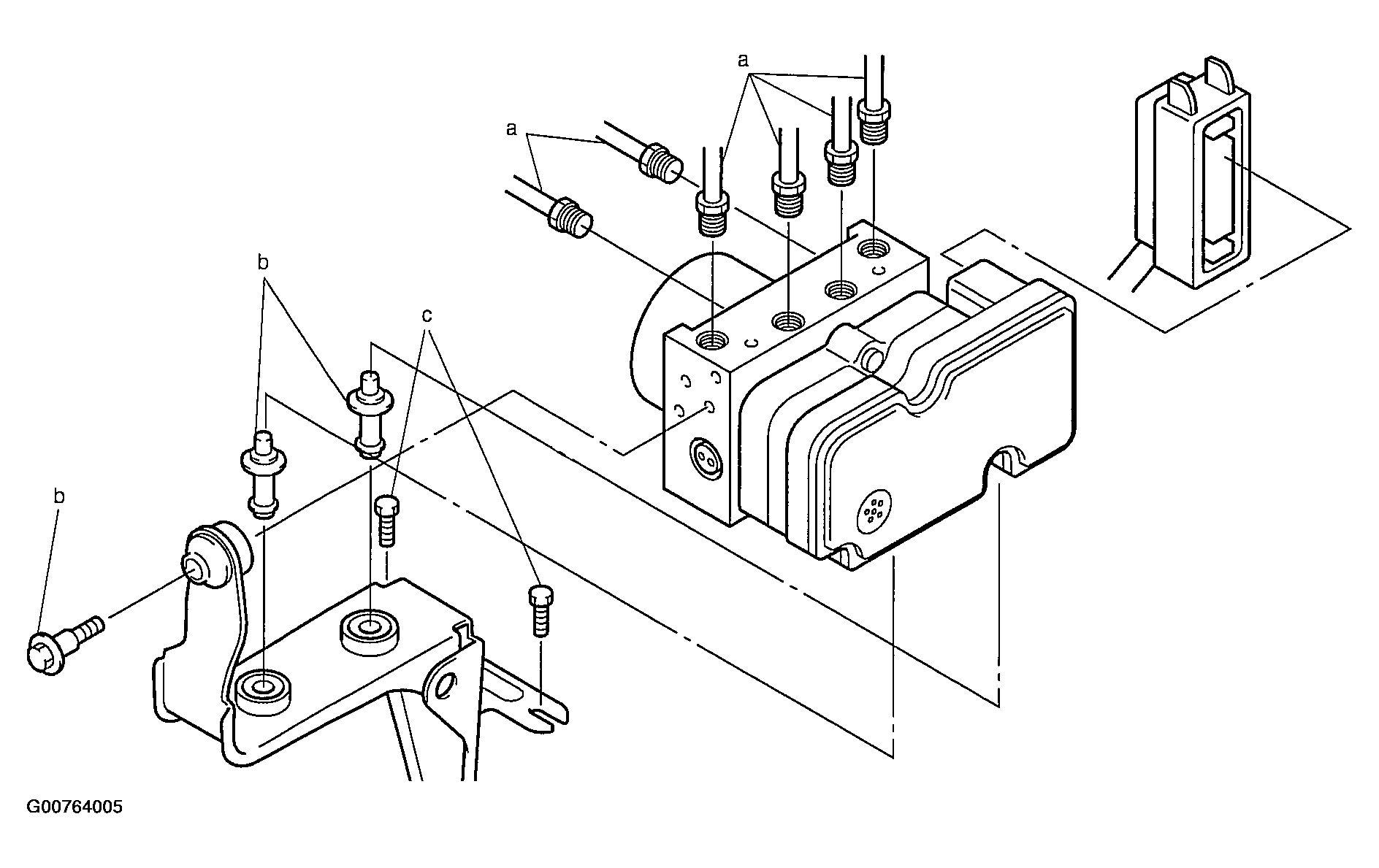 a
a
b
c
b
G00764005