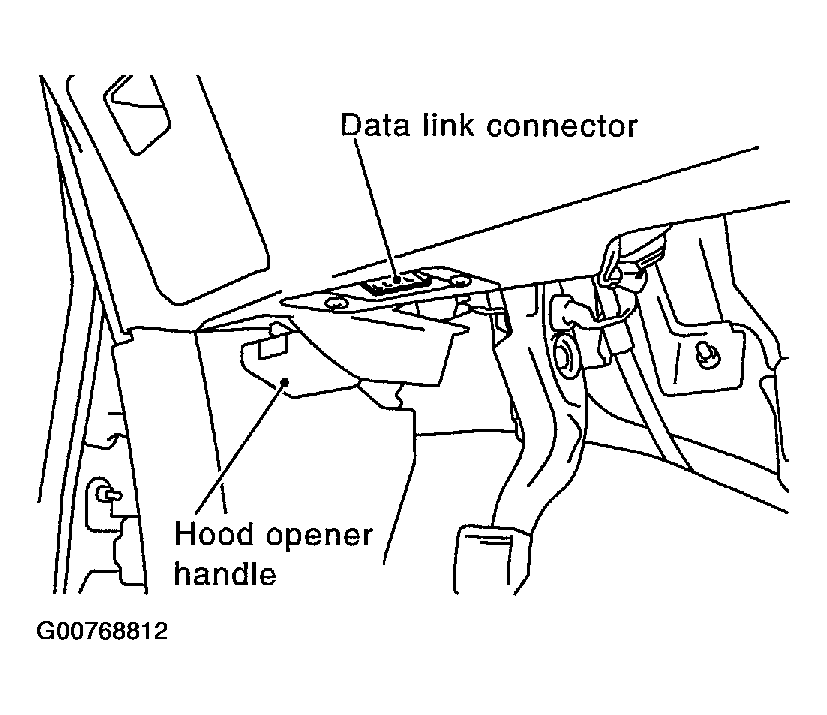 Data link connector

Hood opener handle

G00768812