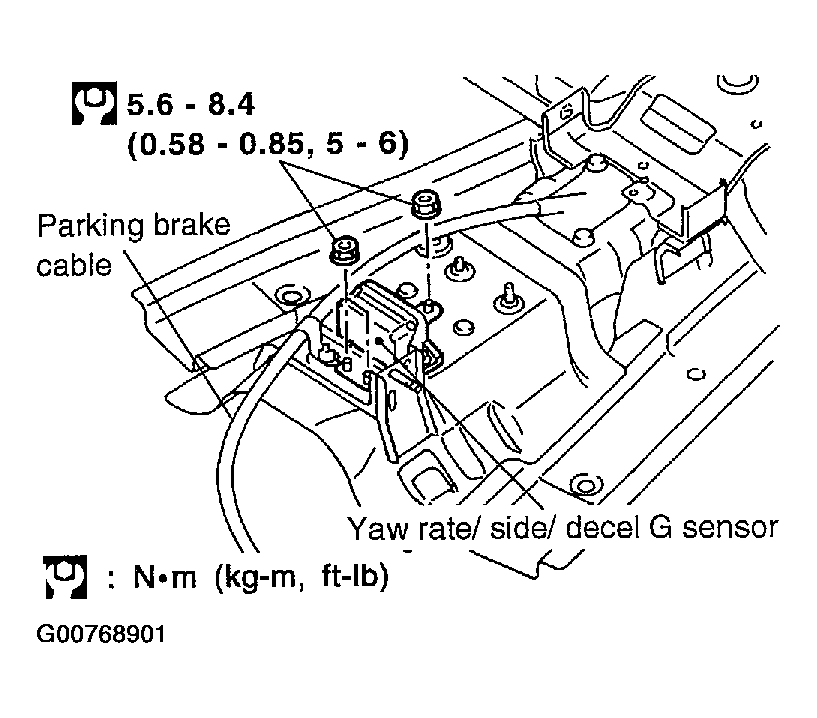 5.6 - 8.4
(0.58 - 0.85, 5 - 6)

Parking brake cable

Yaw rate/ side/ decel G sensor

: N•m (kg-m, ft-lb)

G00768901