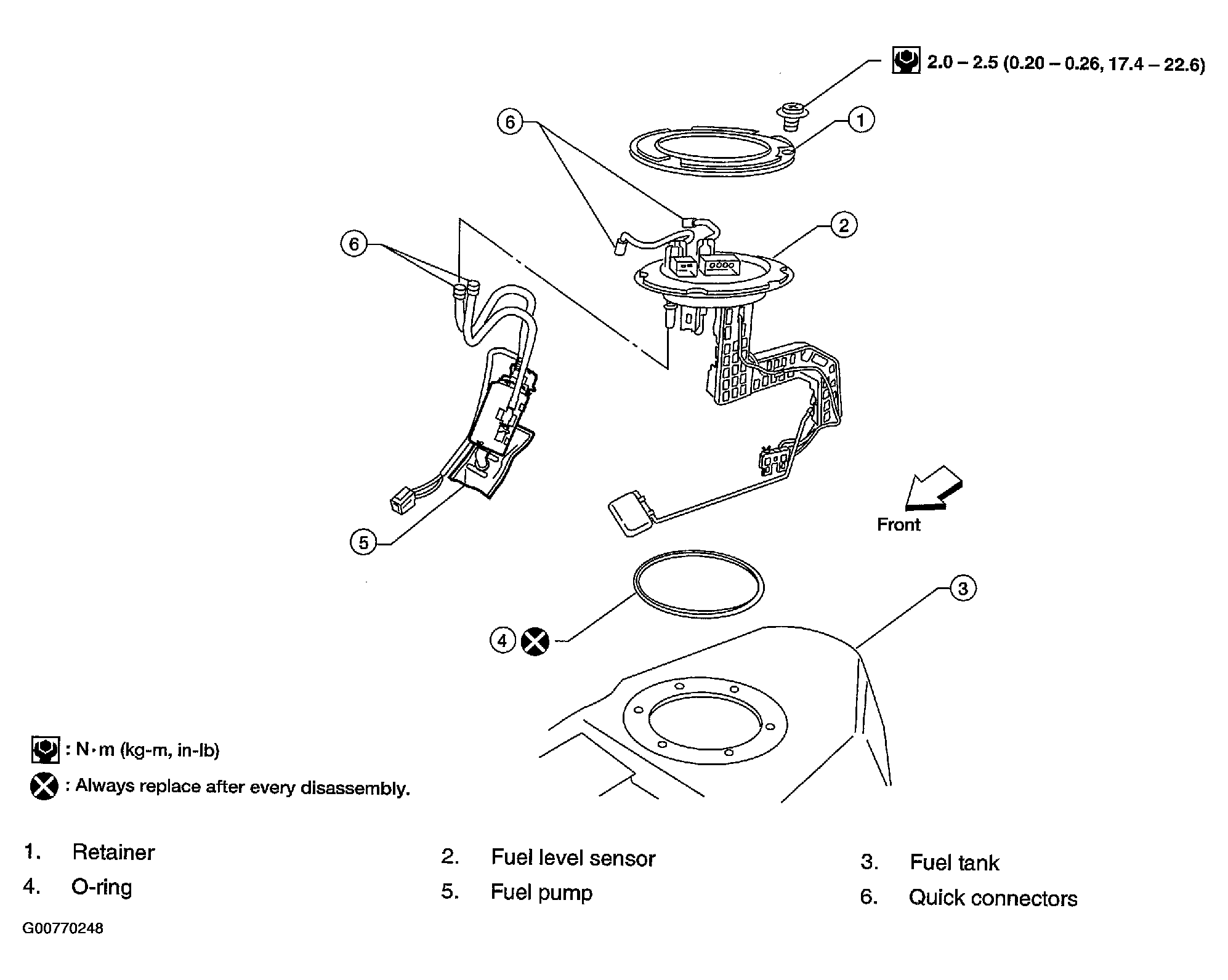 2.0 – 2.5 (0.20 – 0.26, 17.4 – 22.6)

6

1

6

2

5

Front

3

4

: N·m (kg-m, in-lb)

: Always replace after every disassembly.

1. Retainer
2. Fuel level sensor
3. Fuel tank
4. O-ring
5. Fuel pump
6. Quick connectors

G00770248