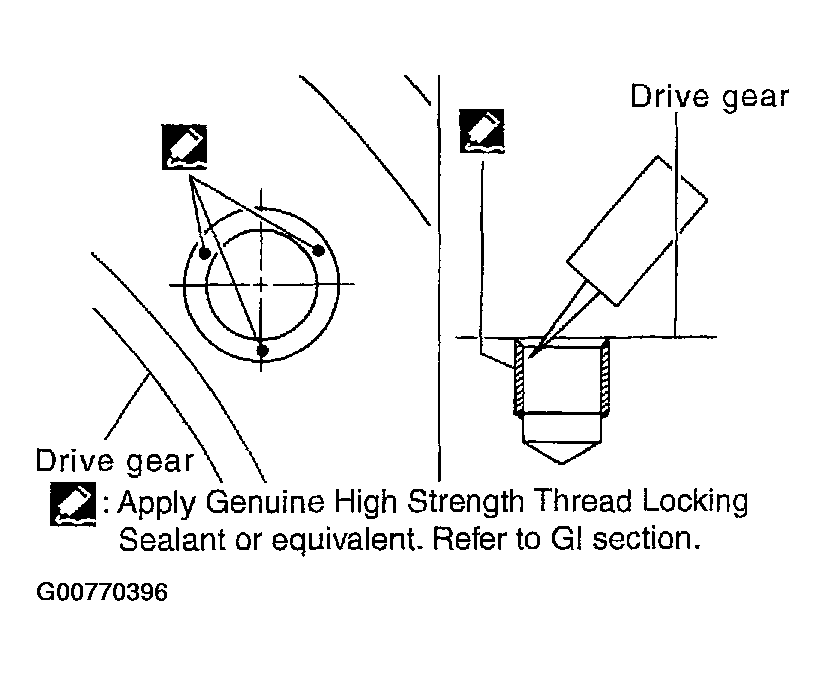 Drive gear

Drive gear

: Apply Genuine High Strength Thread Locking Sealant or equivalent. Refer to GI section.

G00770396