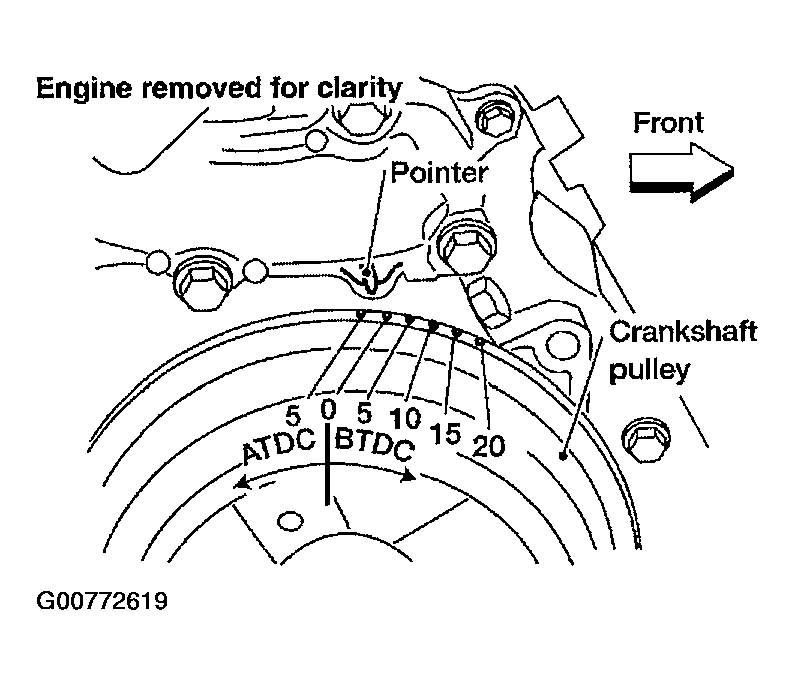 Engine removed for clarity

Front

Pointer

Crankshaft pulley

5 0 5 10 15 20

ATDC BTDC

G00772619