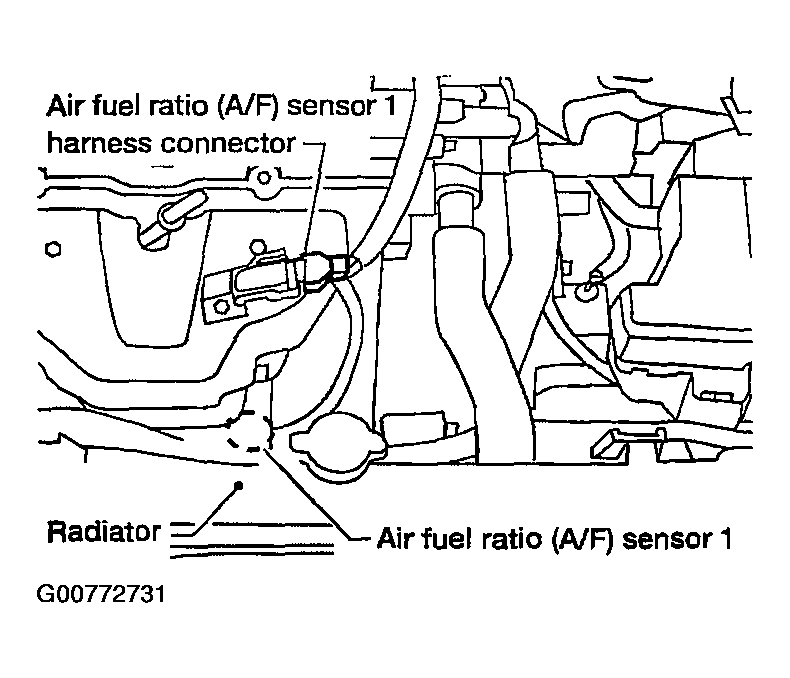 Air fuel ratio (A/F) sensor 1
harness connector

Radiator

Air fuel ratio (A/F) sensor 1

G00772731