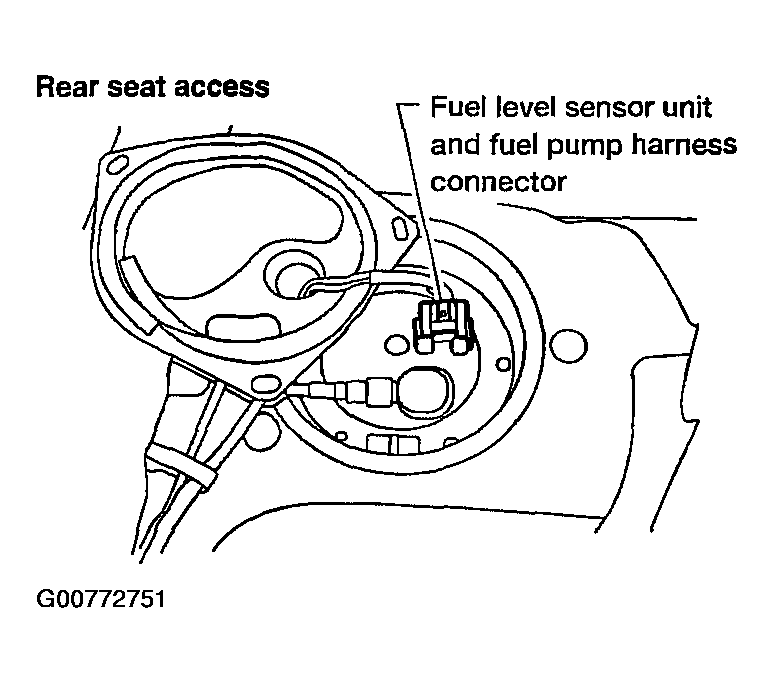 Rear seat access

Fuel level sensor unit and fuel pump harness connector

G00772751