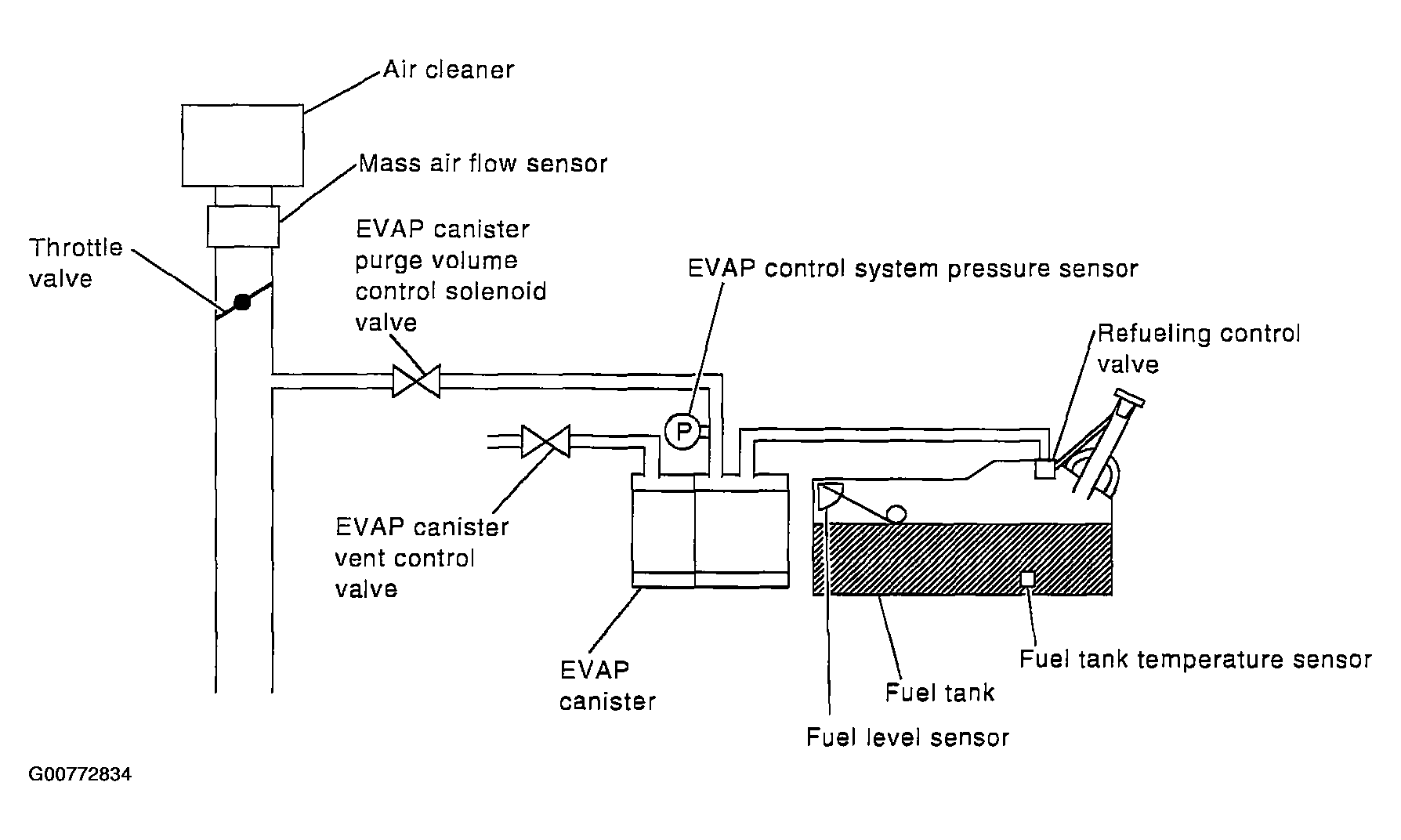 Air cleaner

Mass air flow sensor

Throttle valve

EVAP canister purge volume control solenoid valve

EVAP control system pressure sensor

Refueling control valve

P

EVAP canister vent control valve

EVAP canister

Fuel tank temperature sensor

Fuel tank

Fuel level sensor

G00772834