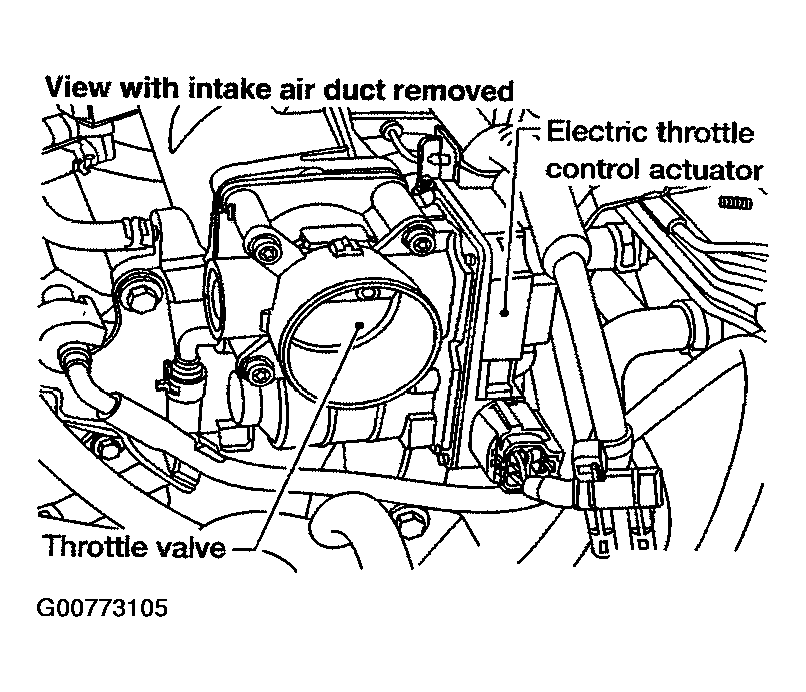 View with intake air duct removed

Electric throttle control actuator

Throttle valve

G00773105