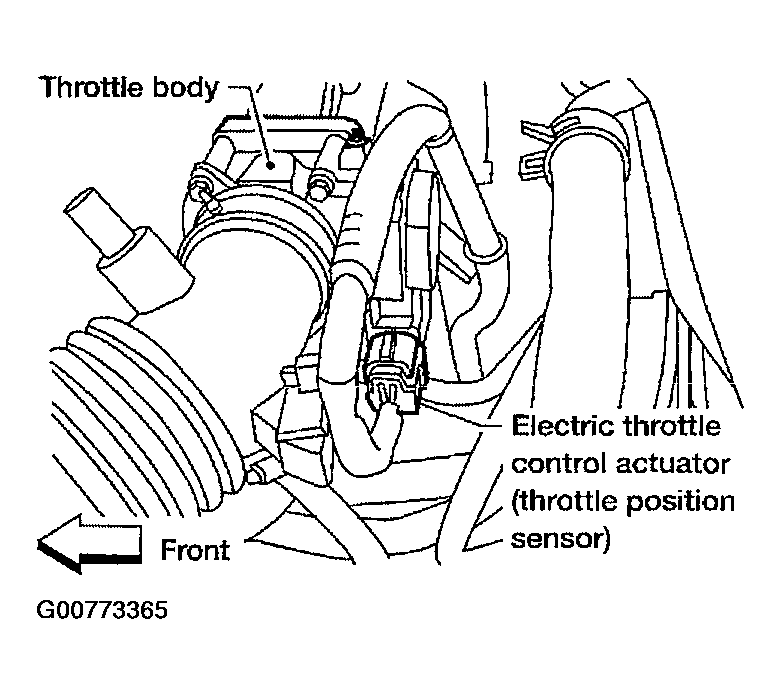 Throttle body

Electric throttle control actuator (throttle position sensor)

Front

G00773365