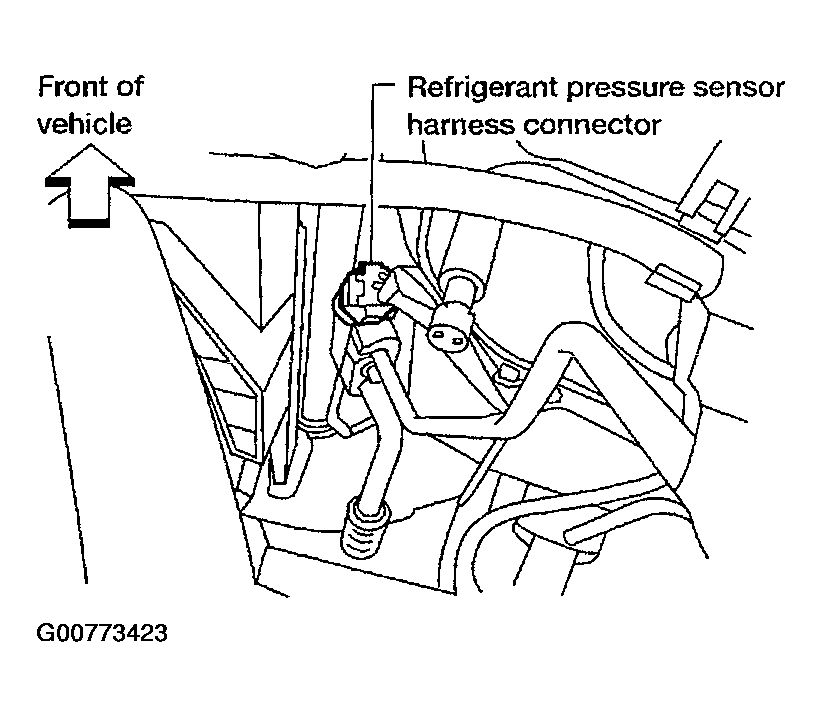 Front of vehicle

Refrigerant pressure sensor harness connector

G00773423