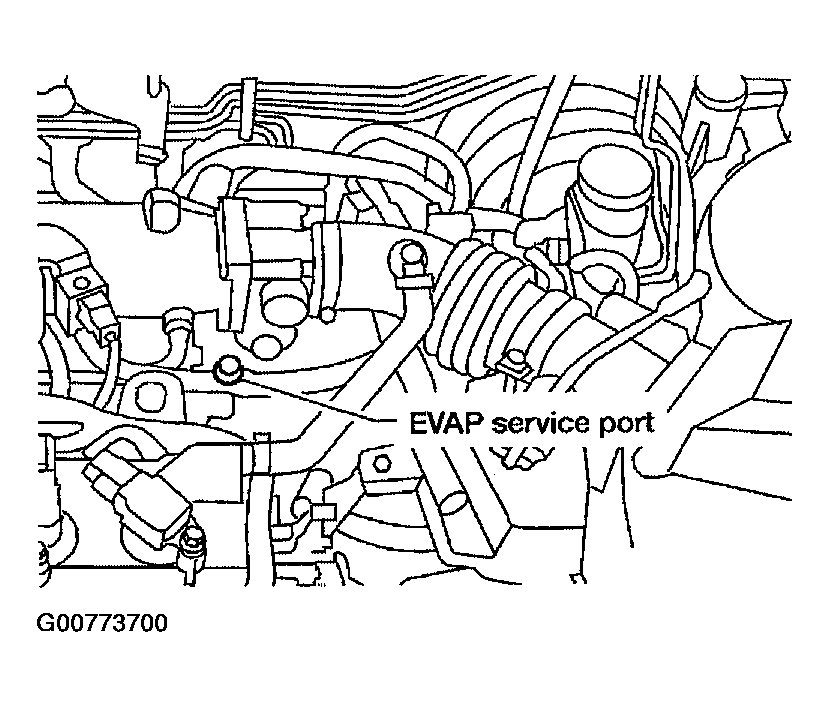 EVAP service port

G00773700