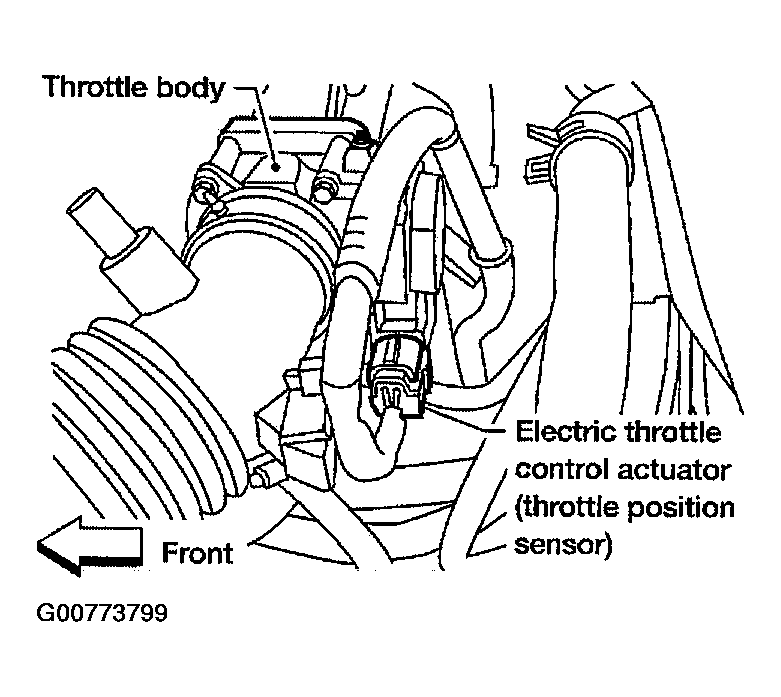 Throttle body

Electric throttle control actuator (throttle position sensor)

Front

G00773799