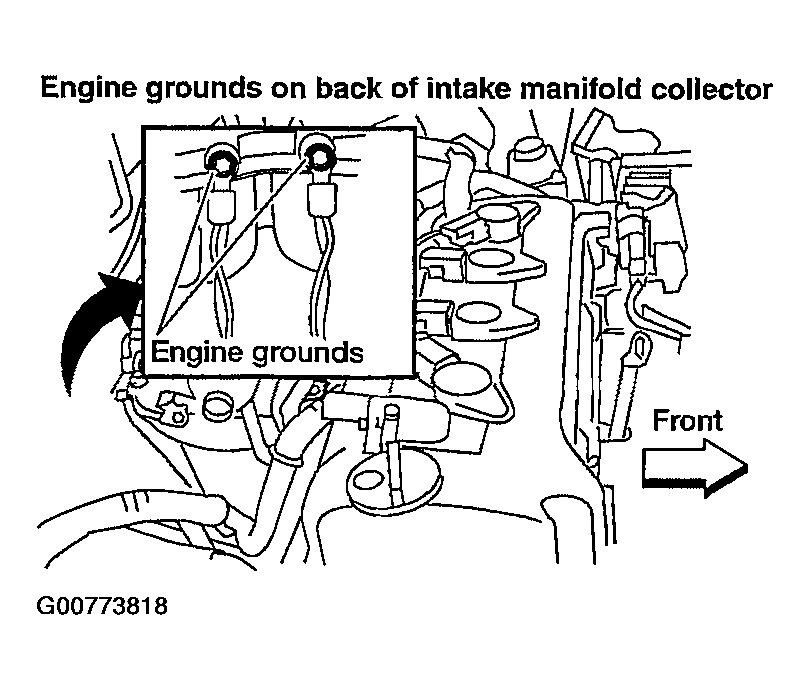 Engine grounds on back of intake manifold collector

Engine grounds

Front

G00773818