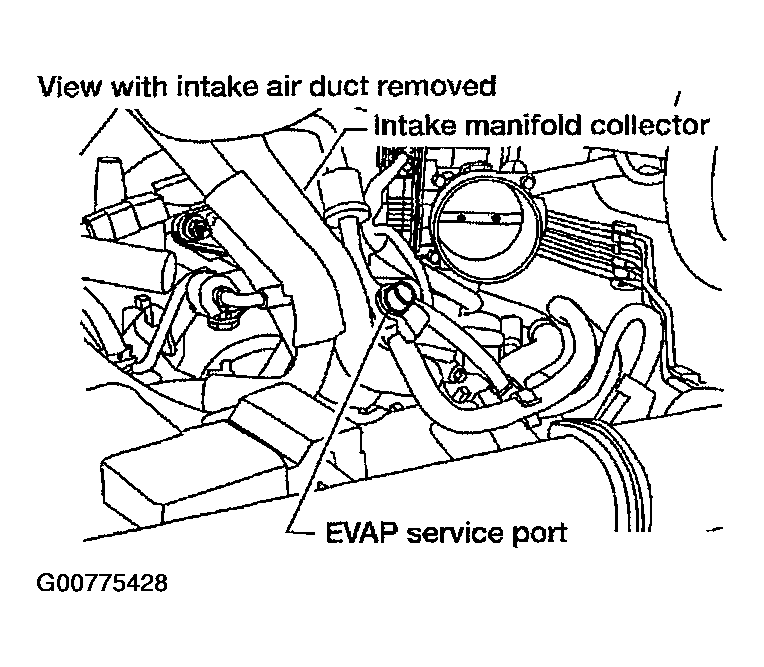 View with intake air duct removed

Intake manifold collector

EVAP service port

G00775428