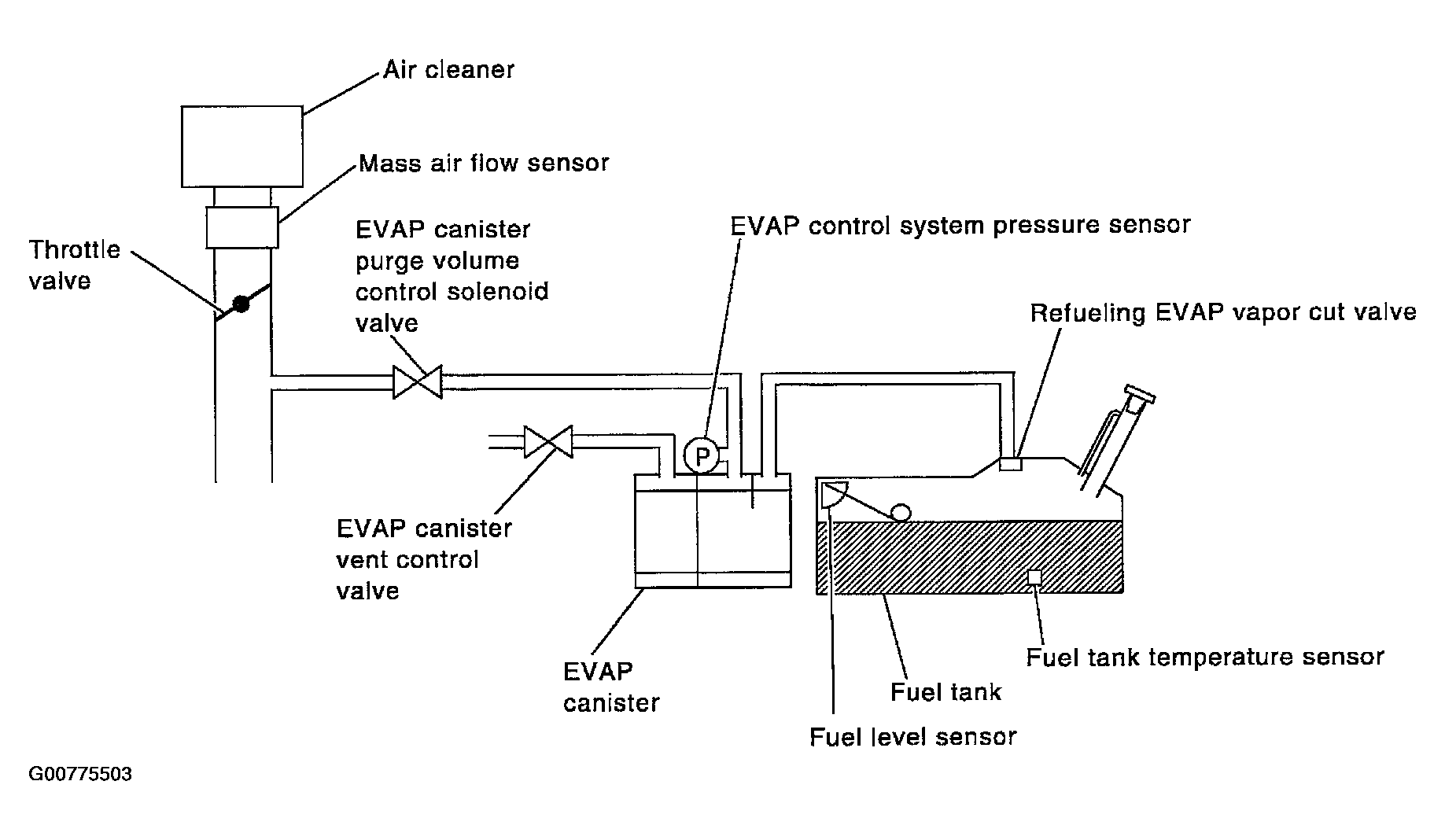 Air cleaner

Mass air flow sensor

Throttle valve

EVAP canister purge volume control solenoid valve

EVAP control system pressure sensor

Refueling EVAP vapor cut valve

P

EVAP canister vent control valve

EVAP canister

Fuel tank temperature sensor

Fuel tank

Fuel level sensor

G00775503