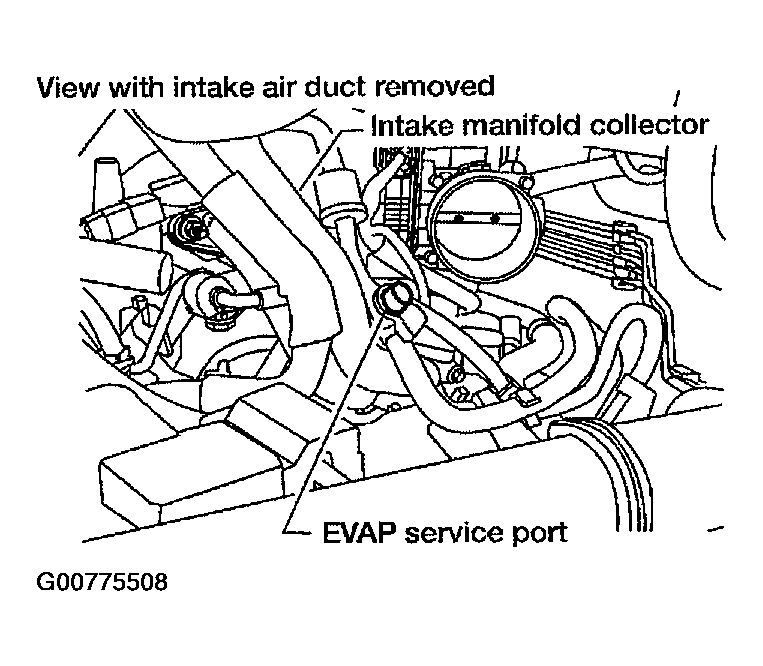 View with intake air duct removed

Intake manifold collector

EVAP service port

G00775508