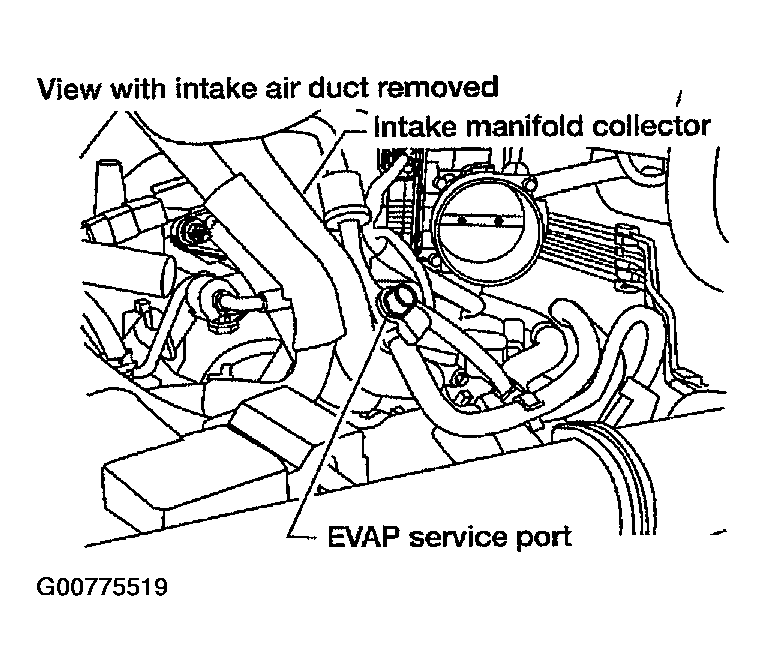 View with intake air duct removed

Intake manifold collector

EVAP service port

G00775519