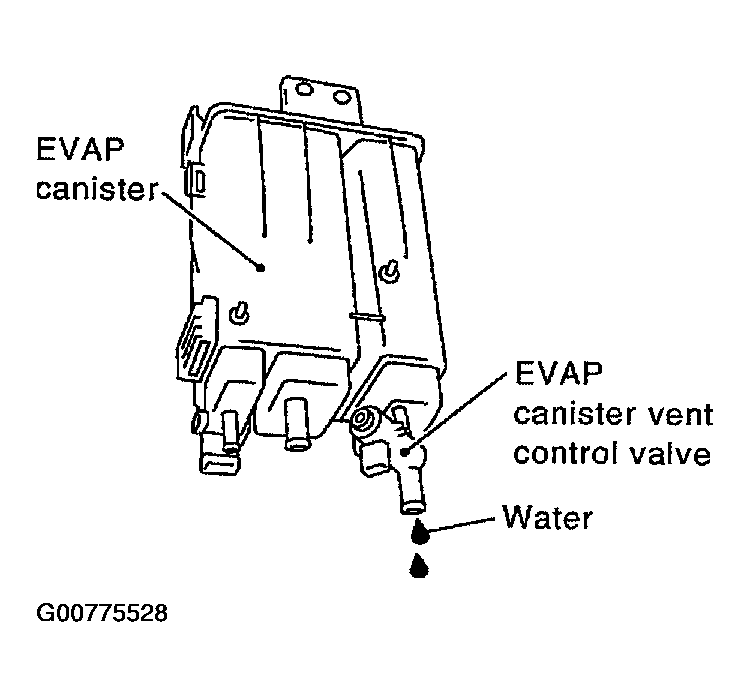 EVAP canister

EVAP canister vent control valve

Water

G00775528