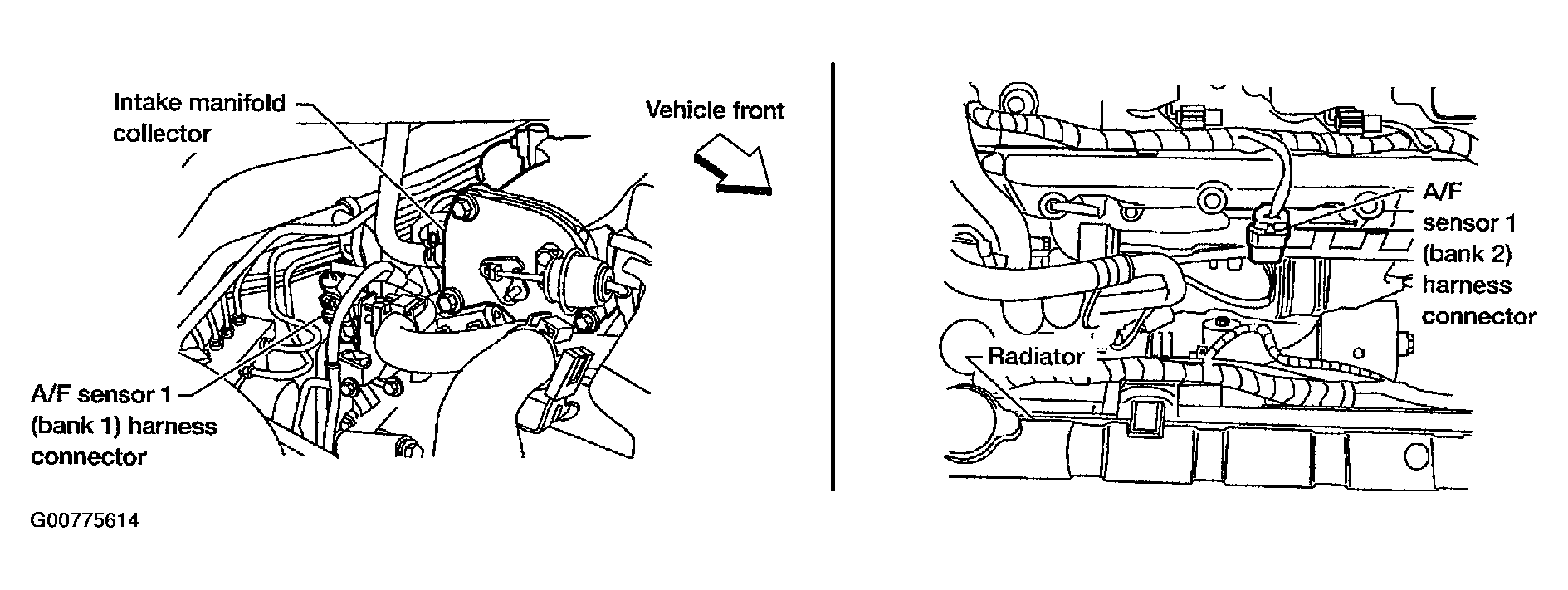 Intake manifold collector

Vehicle front

A/F sensor 1 (bank 1) harness connector

A/F sensor 1 (bank 2) harness connector

Radiator

G00775614