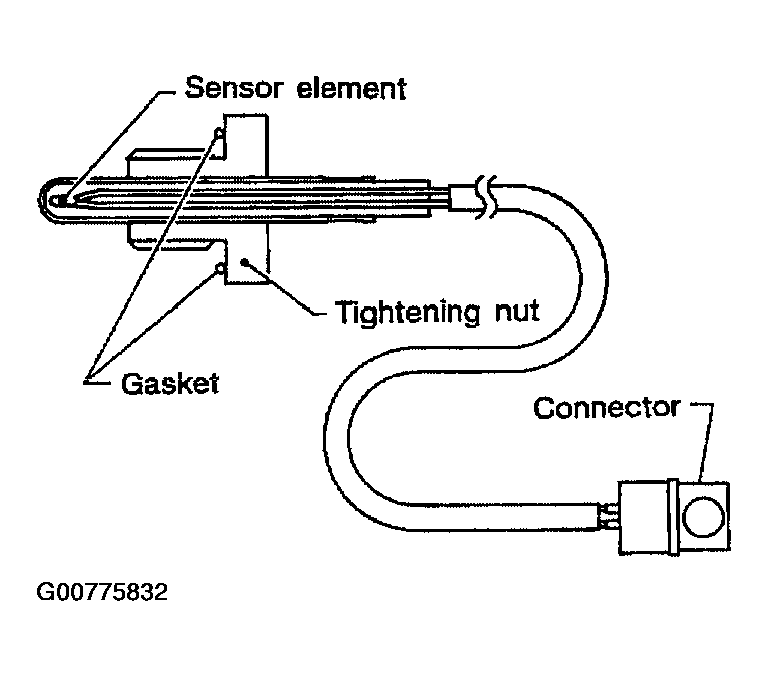 Sensor element

Tightening nut

Gasket

Connector

G00775832