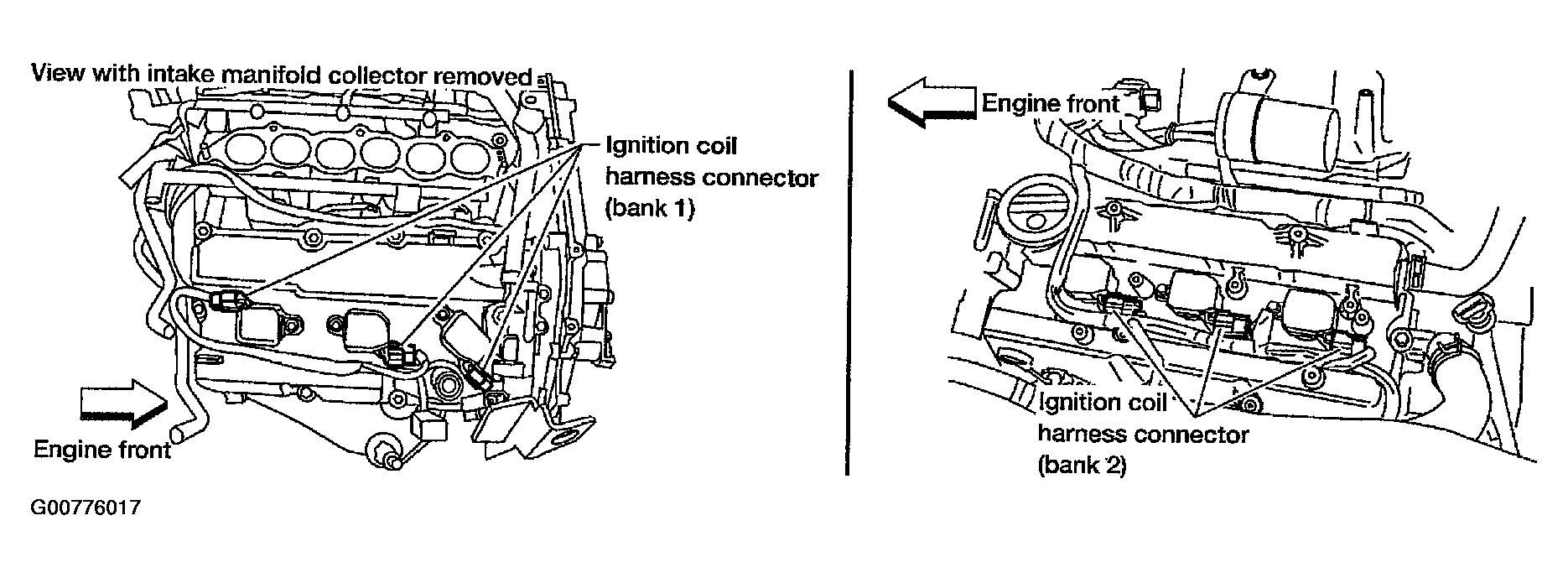 View with intake manifold collector removed

Ignition coil harness connector (bank 1)

Engine front

Engine front

Ignition coil harness connector (bank 2)

G00776017