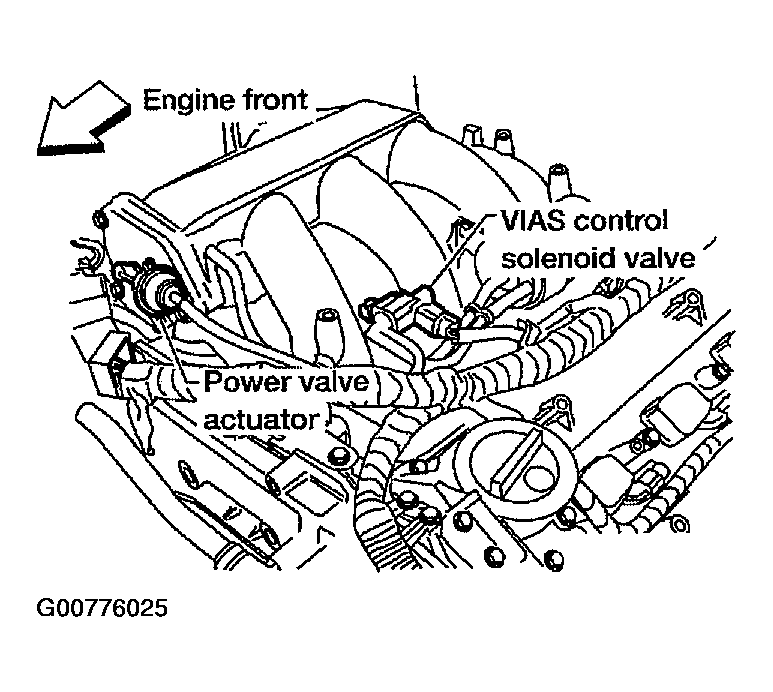 Engine front

VIAS control solenoid valve

Power valve actuator

G00776025