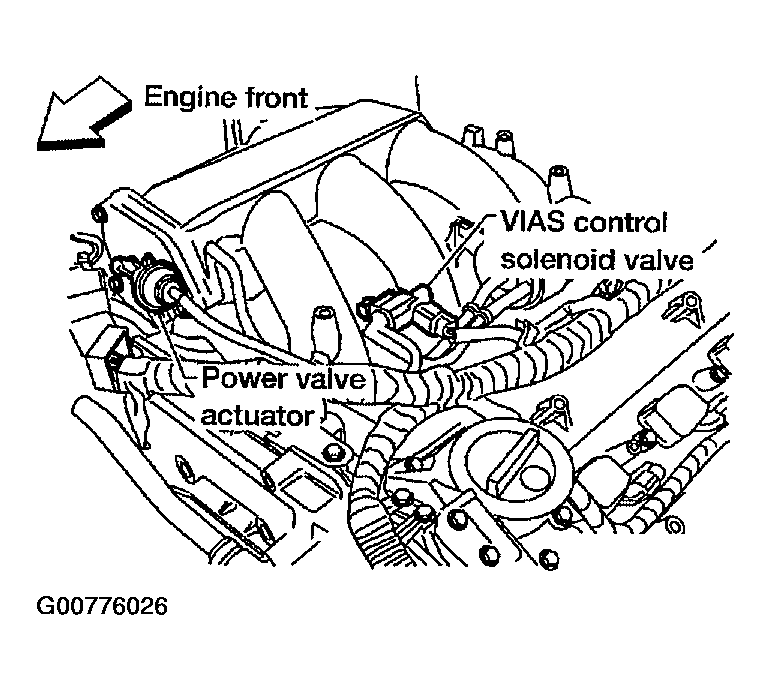 Engine front

VIAS control solenoid valve

Power valve actuator

G00776026