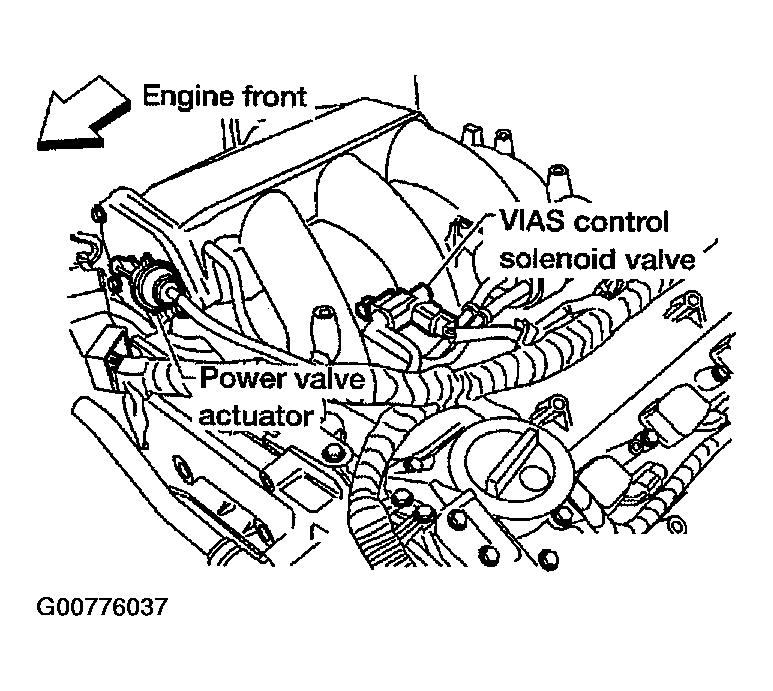 Engine front

VIAS control solenoid valve

Power valve actuator

G00776037