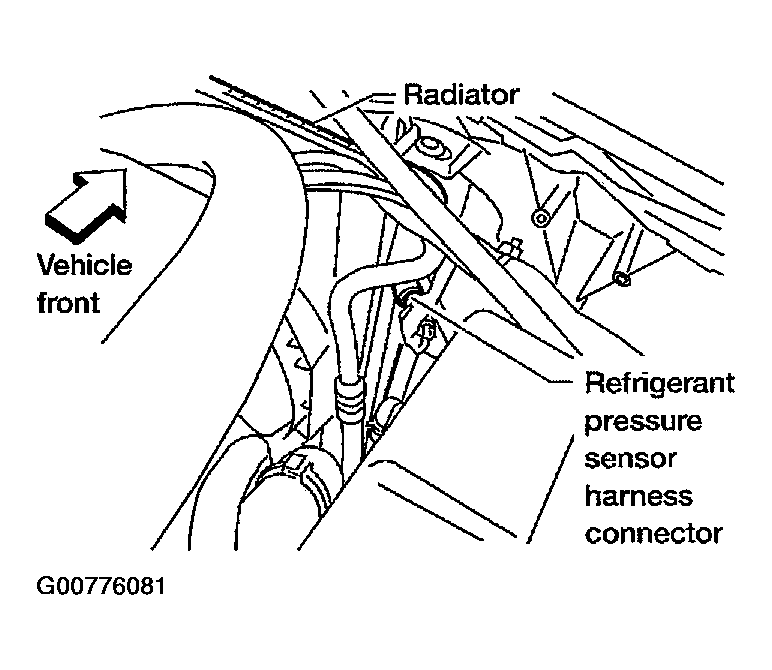 Radiator

Vehicle front

Refrigerant pressure sensor harness connector

G00776081