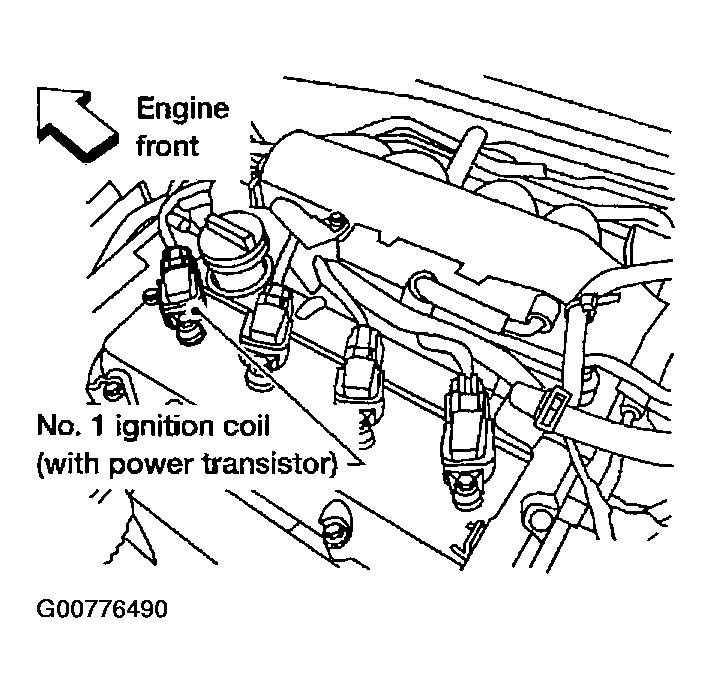 Engine front

No. 1 ignition coil (with power transistor)

G00776490