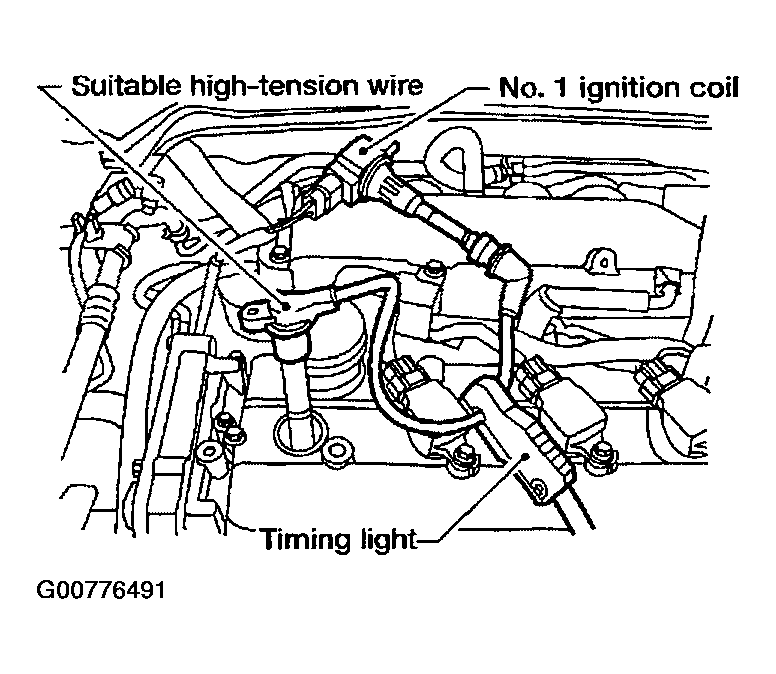 Suitable high-tension wire
No. 1 ignition coil
Timing light
G00776491