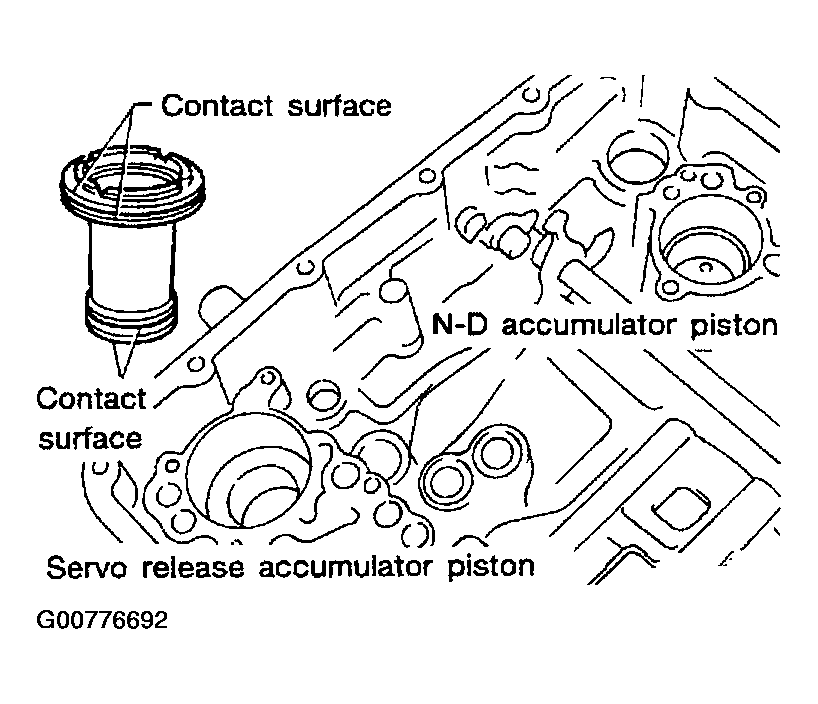 Contact surface

N-D accumulator piston

Contact surface

Servo release accumulator piston

G00776692