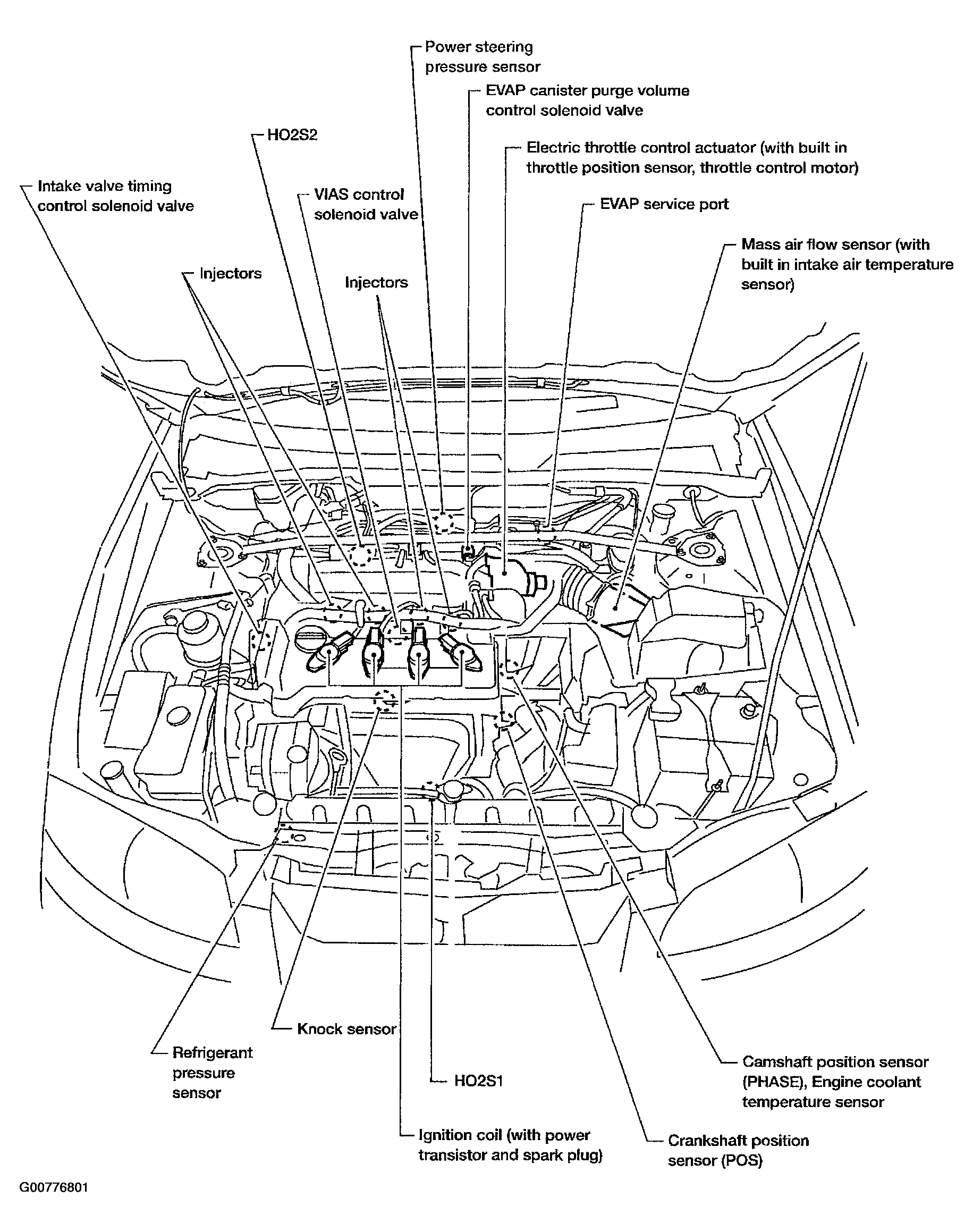 Power steering pressure sensor

EVAP canister purge volume control solenoid valve

HO2S2

Electric throttle control actuator (with built in throttle position sensor, throttle control motor)

Intake valve timing control solenoid valve

VIAS control solenoid valve

EVAP service port

Mass air flow sensor (with built in intake air temperature sensor)

Injectors

Injectors

Knock sensor

Refrigerant pressure sensor

HO2S1

Camshaft position sensor (PHASE), Engine coolant temperature sensor

Ignition coil (with power transistor and spark plug)

Crankshaft position sensor (POS)

G00776801