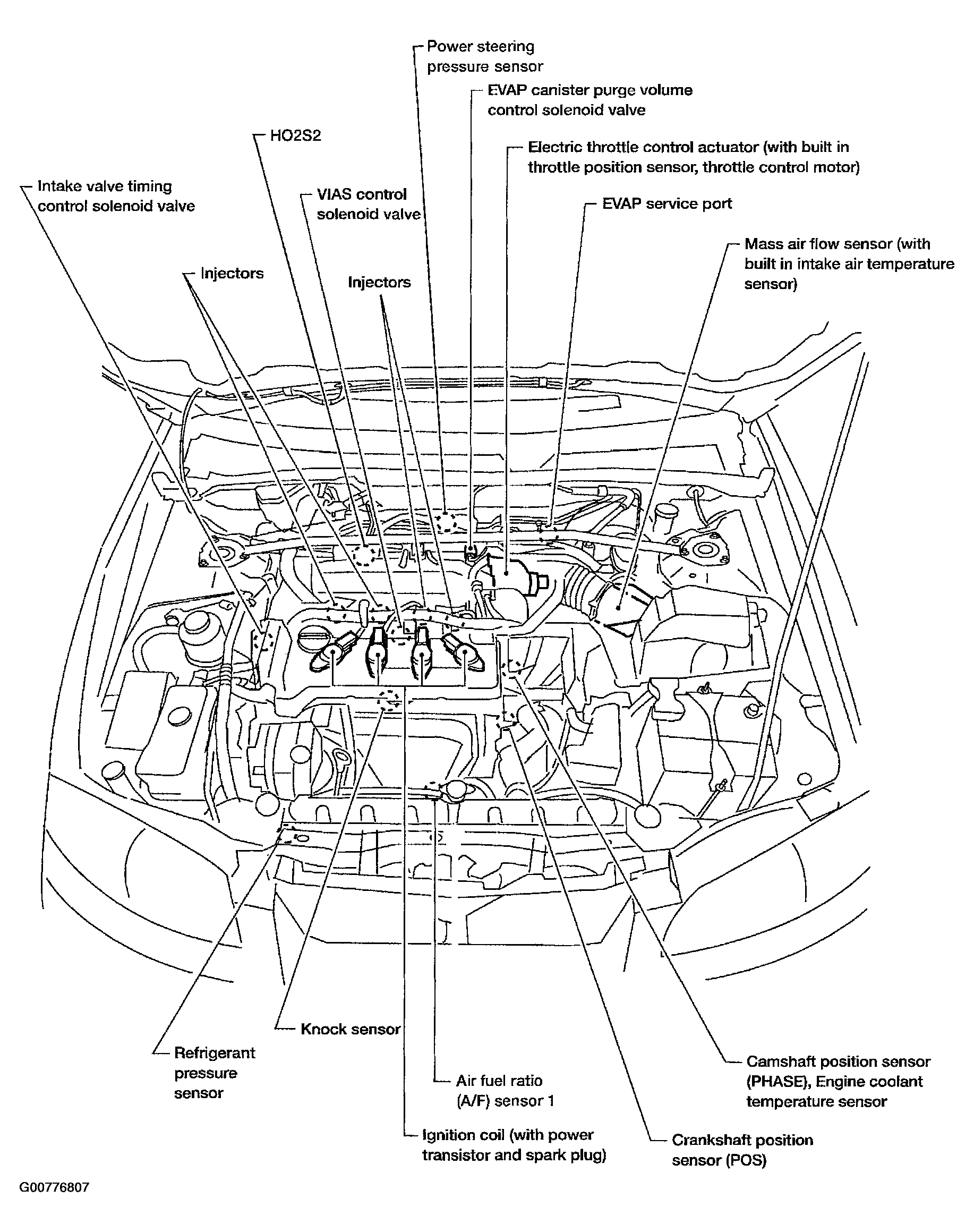 Power steering pressure sensor

EVAP canister purge volume control solenoid valve

HO2S2

Electric throttle control actuator (with built in throttle position sensor, throttle control motor)

Intake valve timing control solenoid valve

VIAS control solenoid valve

EVAP service port

Mass air flow sensor (with built in intake air temperature sensor)

Injectors

Injectors

Knock sensor

Refrigerant pressure sensor

Air fuel ratio (A/F) sensor 1

Camshaft position sensor (PHASE), Engine coolant temperature sensor

Ignition coil (with power transistor and spark plug)

Crankshaft position sensor (POS)

G00776807