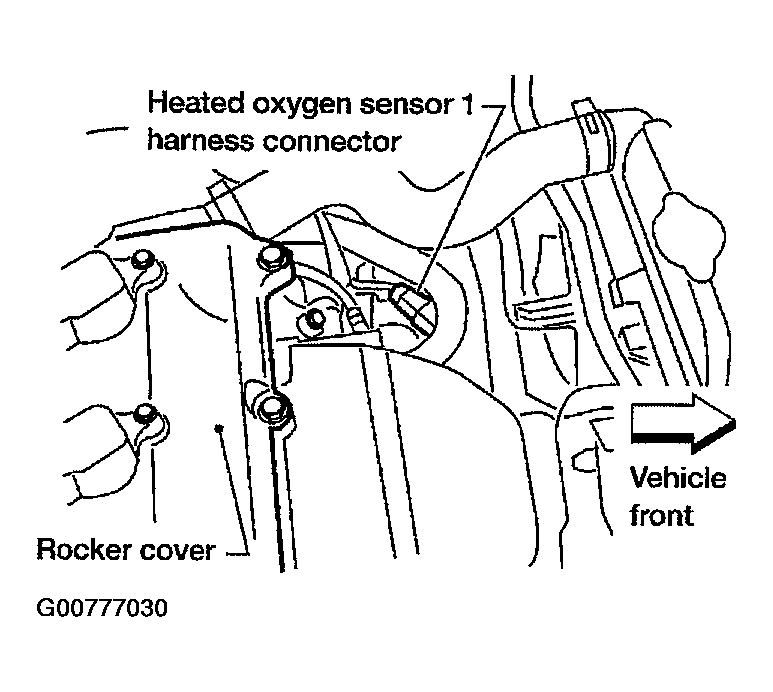 Heated oxygen sensor 1 harness connector

Vehicle front

Rocker cover

G00777030