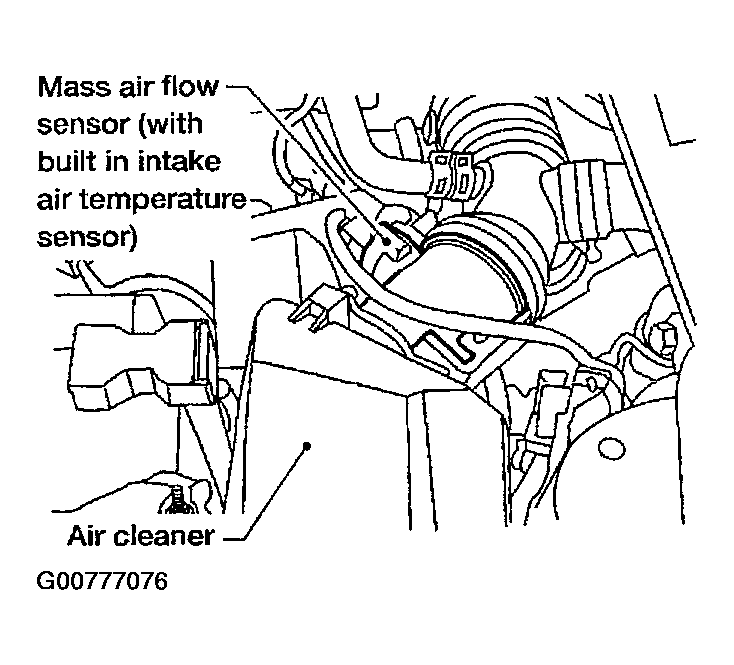 Mass air flow sensor (with built in intake air temperature sensor)

Air cleaner

G00777076