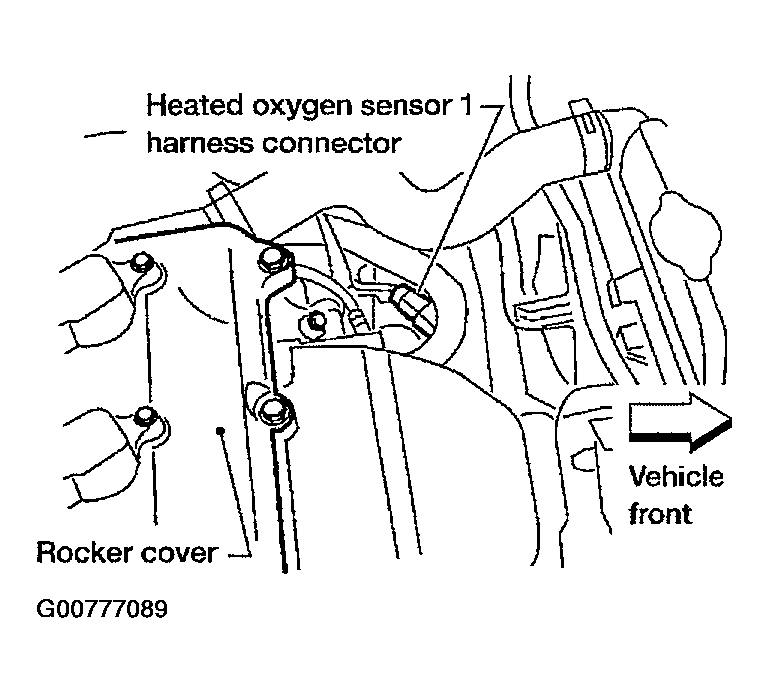 Heated oxygen sensor 1 harness connector

Vehicle front

Rocker cover

G00777089