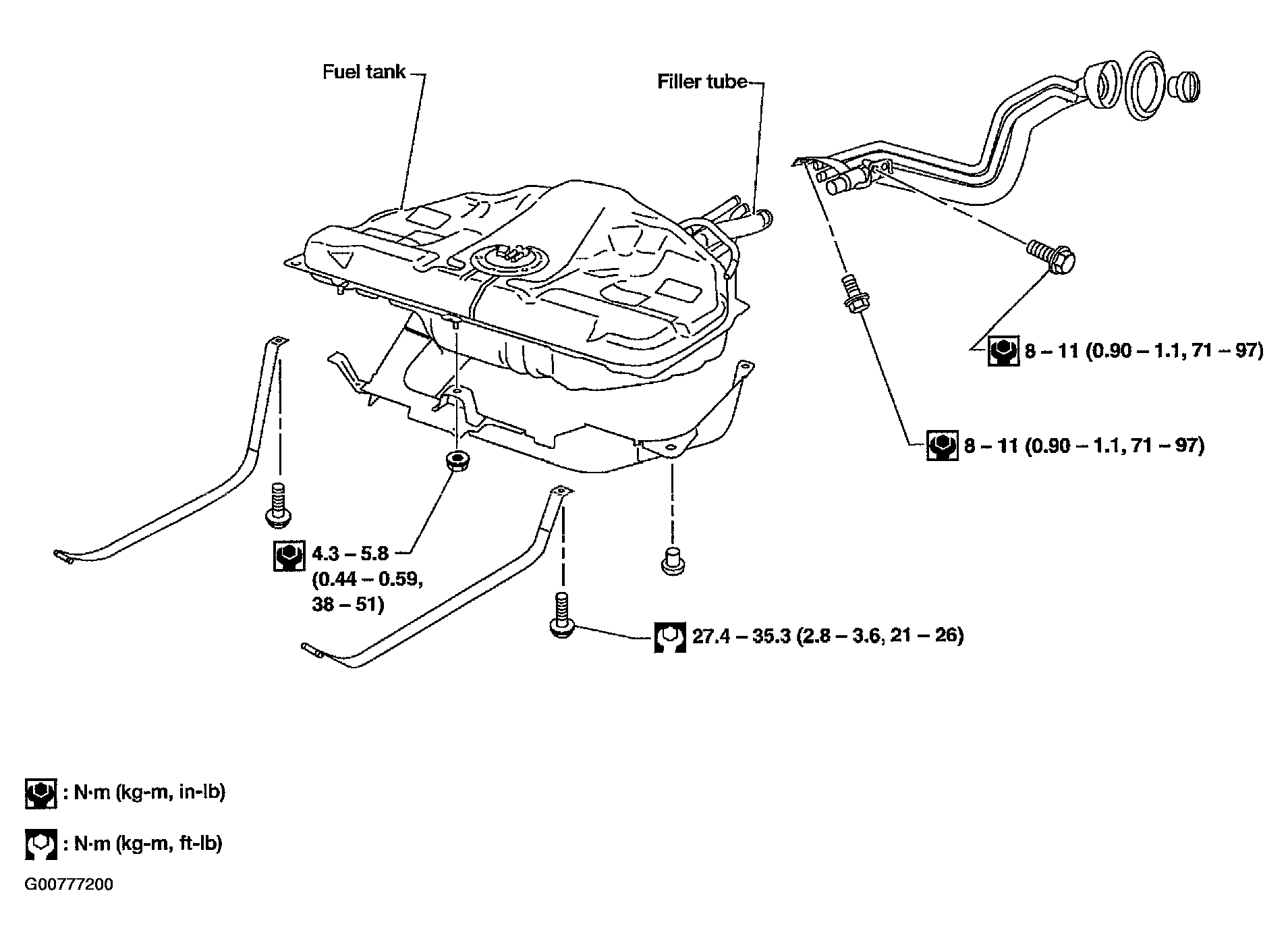 Fuel tank

Filler tube

8 – 11 (0.90 – 1.1, 71 – 97)

8 – 11 (0.90 – 1.1, 71 – 97)

4.3 – 5.8 (0.44 – 0.59, 38 – 51)

27.4 – 35.3 (2.8 – 3.6, 21 – 26)

: N·m (kg-m, in-lb)

: N·m (kg-m, ft-lb)

G00777200