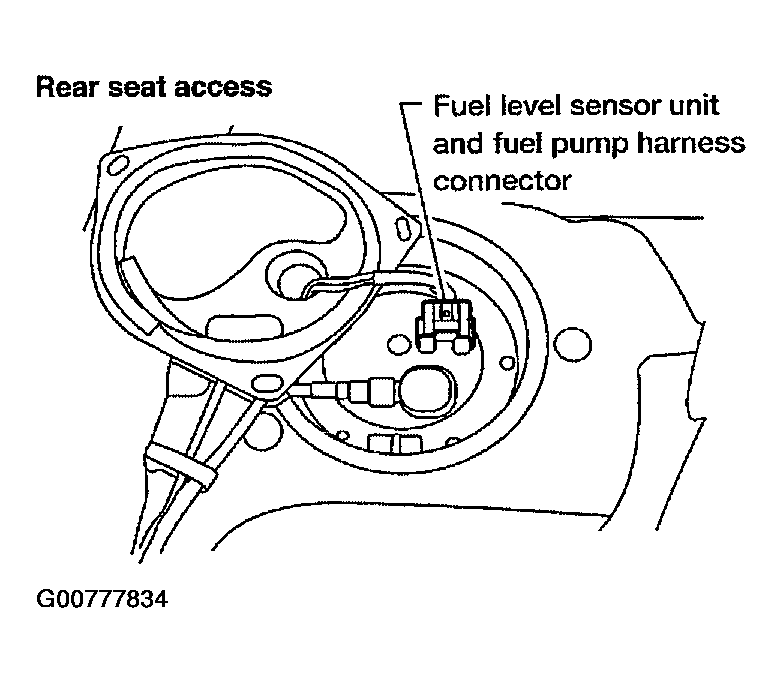 Rear seat access

Fuel level sensor unit and fuel pump harness connector

G00777834