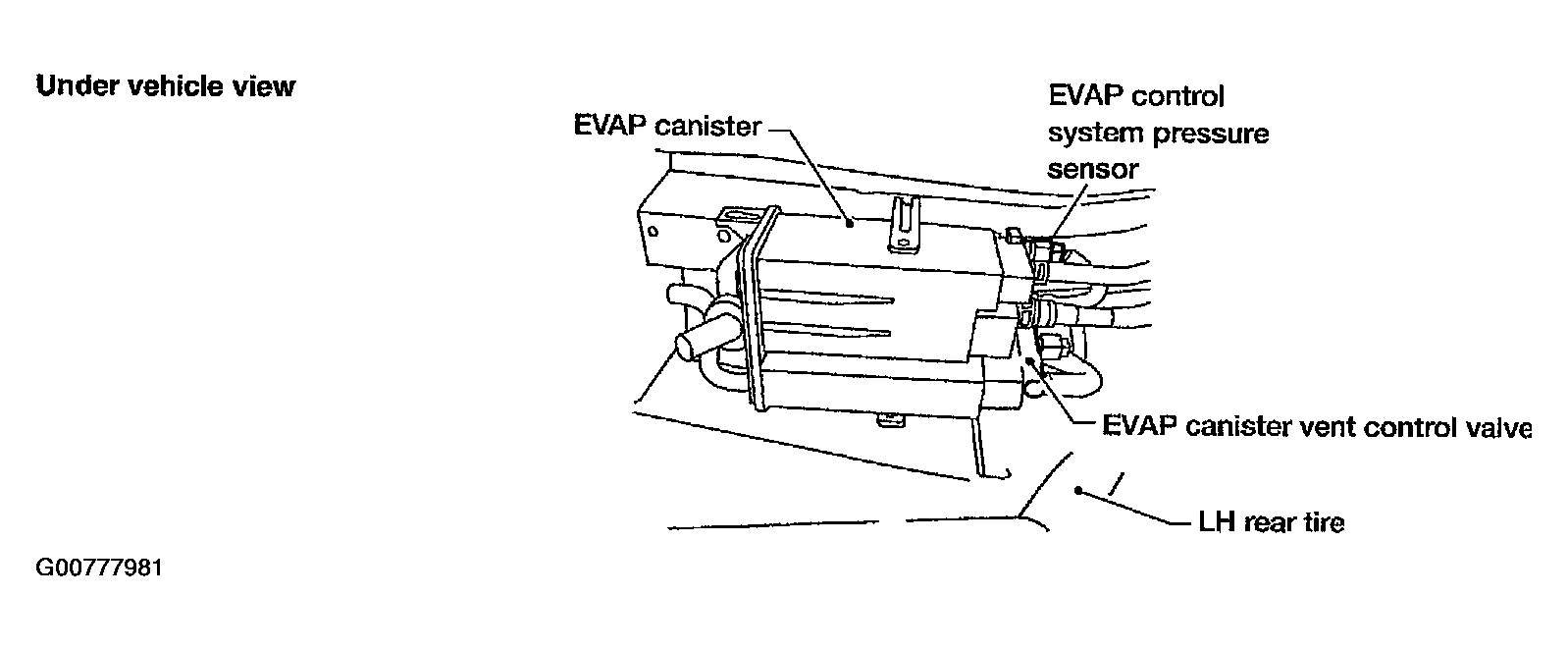 Under vehicle view

EVAP canister

EVAP control system pressure sensor

EVAP canister vent control valve

LH rear tire

G00777981