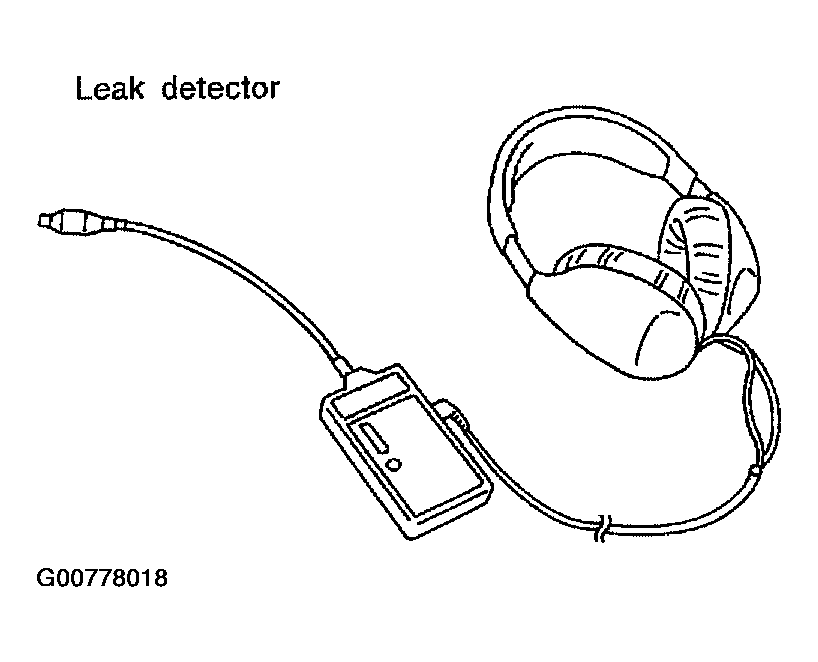 Leak detector

G00778018