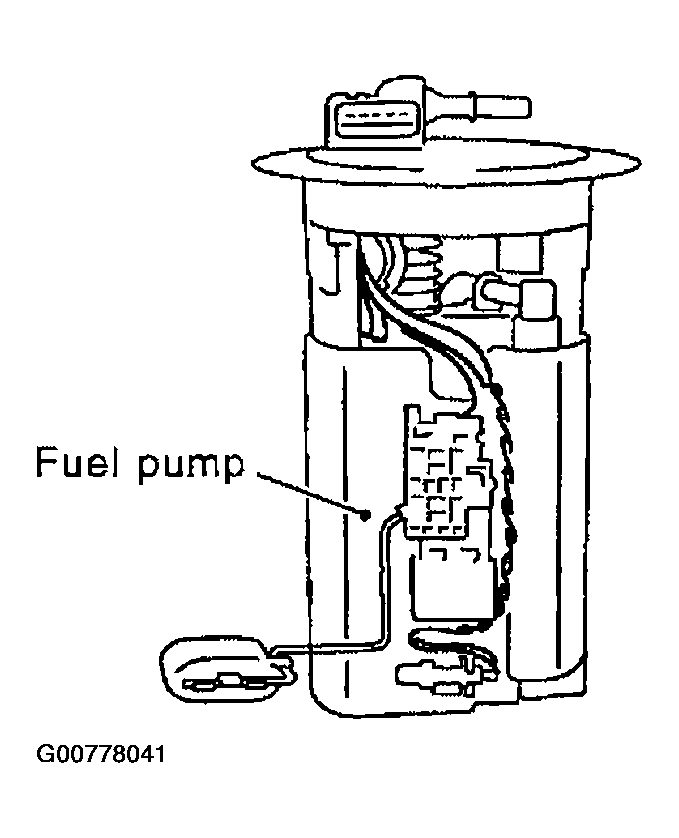 Fuel pump

G00778041