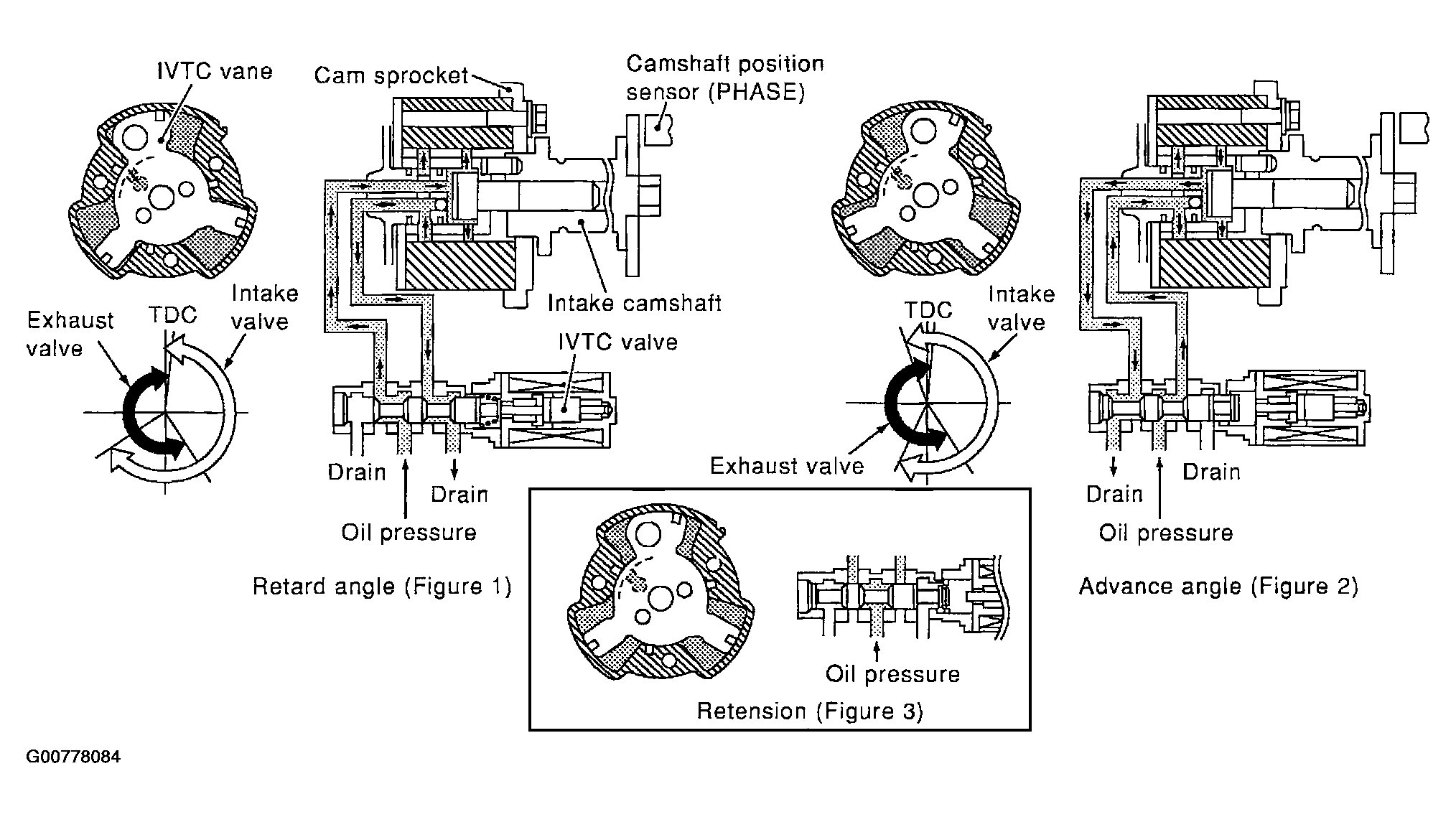 IVTC vane

Cam sprocket

Camshaft position sensor (PHASE)

Intake camshaft

IVTC valve

Exhaust valve

TDC

Intake valve

Drain

Drain

Oil pressure

Retard angle (Figure 1)

TDC

Intake valve

Exhaust valve

Drain

Drain

Oil pressure

Advance angle (Figure 2)

Oil pressure

Retension (Figure 3)

G00778084