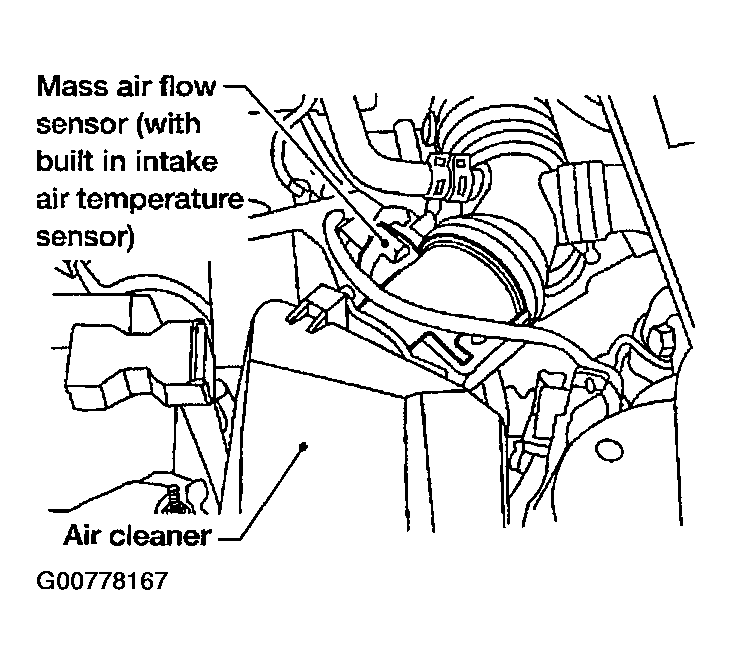 Mass air flow sensor (with built in intake air temperature sensor)

Air cleaner

G00778167