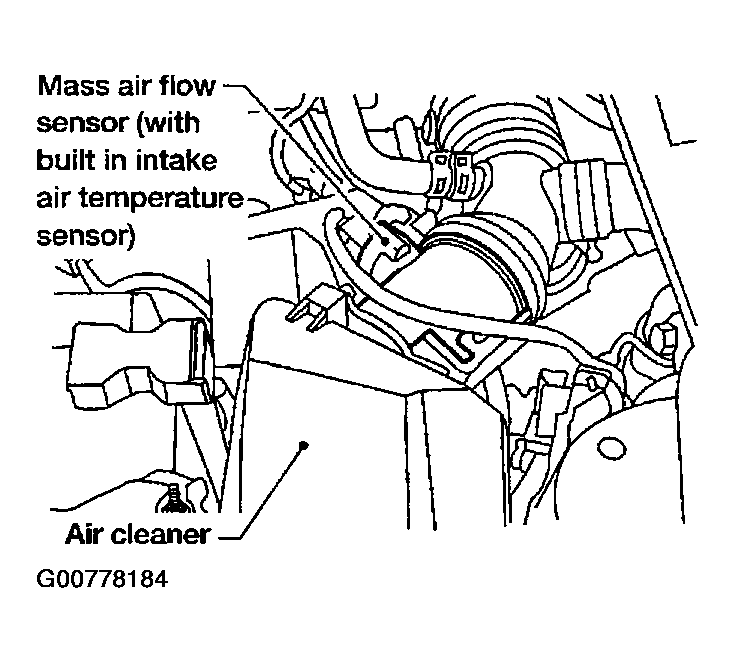 Mass air flow sensor (with built in intake air temperature sensor)

Air cleaner

G00778184