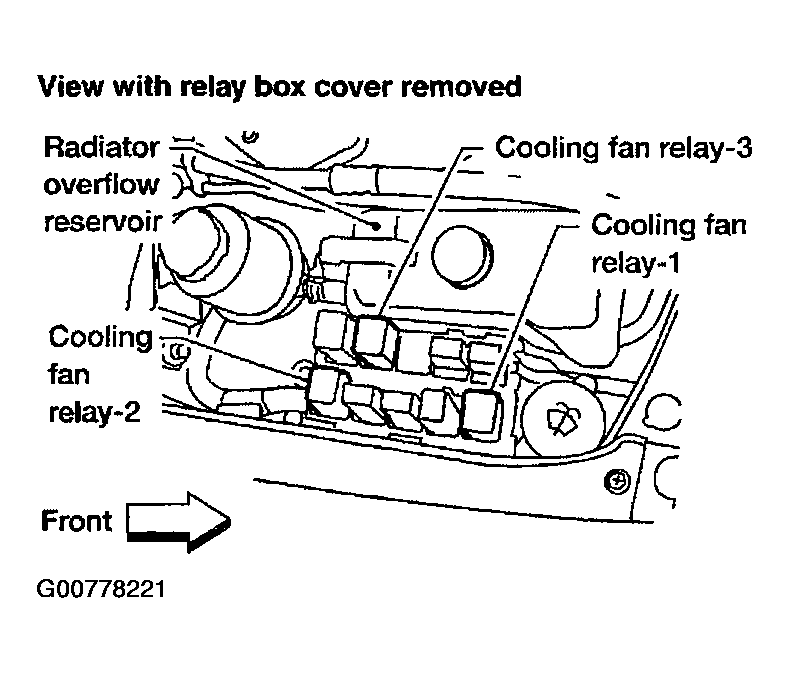 View with relay box cover removed

Radiator overflow reservoir

Cooling fan relay-3

Cooling fan relay-1

Cooling fan relay-2

Front

G00778221